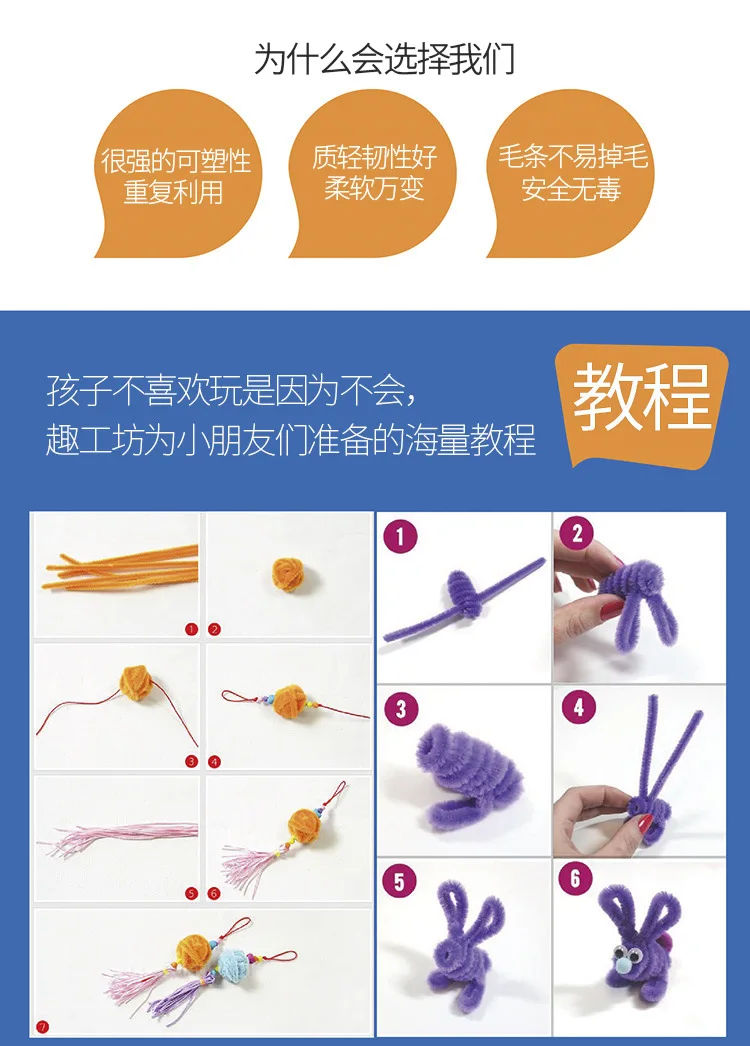 为什么会选择我们

很强的可塑性
重复利用

质轻韧性好
柔软万变

毛条不易掉毛
安全无毒

孩子不喜欢玩是因为不会，
趣工坊为小朋友们准备的海量教程

教程

1 2

3 4

5 6

7

1

2

3

4

5

6