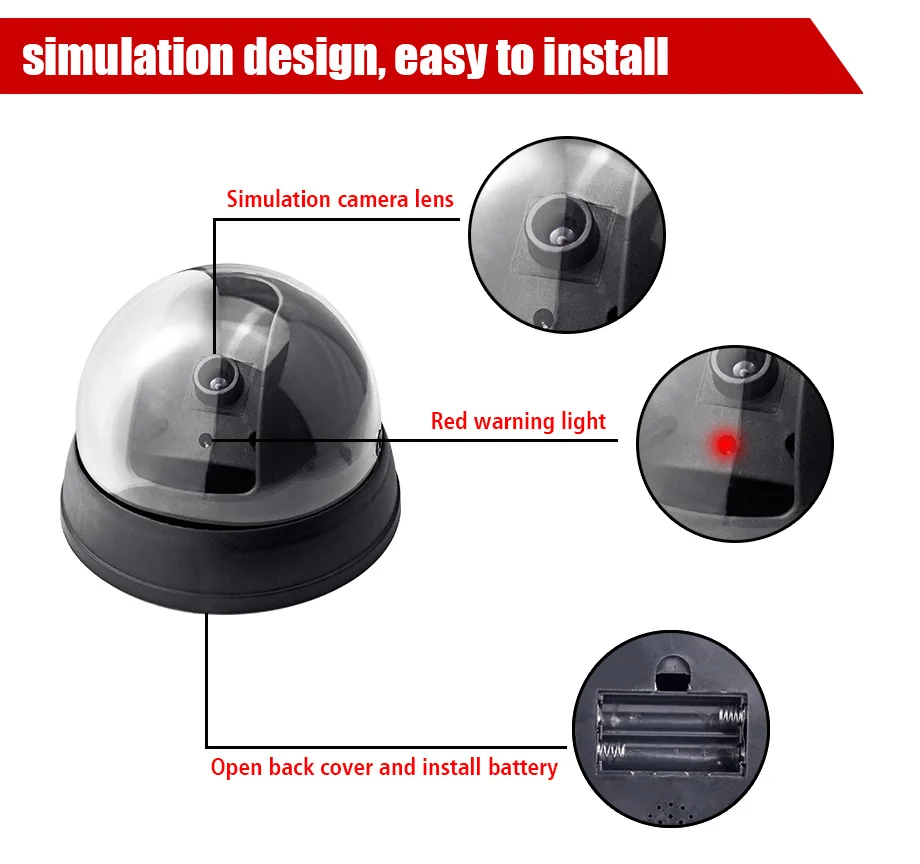 simulation design, easy to install

Simulation camera lens

Red warning light

Open back cover and install battery