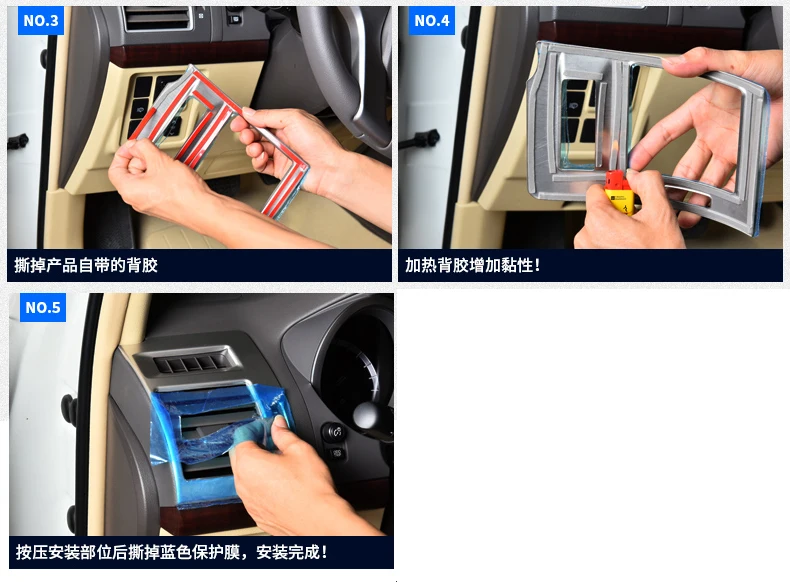 NO.3

撕掉产品自带的背胶

NO.4

加热背胶增加黏性！

NO.5

按压安装部位后撕掉蓝色保护膜，安装完成！