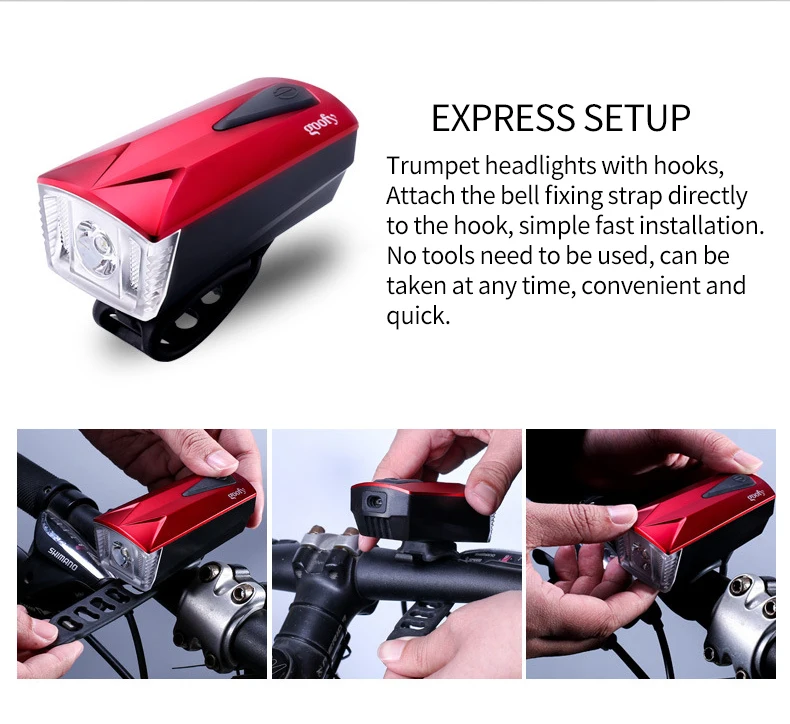 goofy

EXPRESS SETUP

Trumpet headlights with hooks, Attach the bell fixing strap directly to the hook, simple fast installation. No tools need to be used, can be taken at any time, convenient and quick.

goofy

SHIMANO

goofy