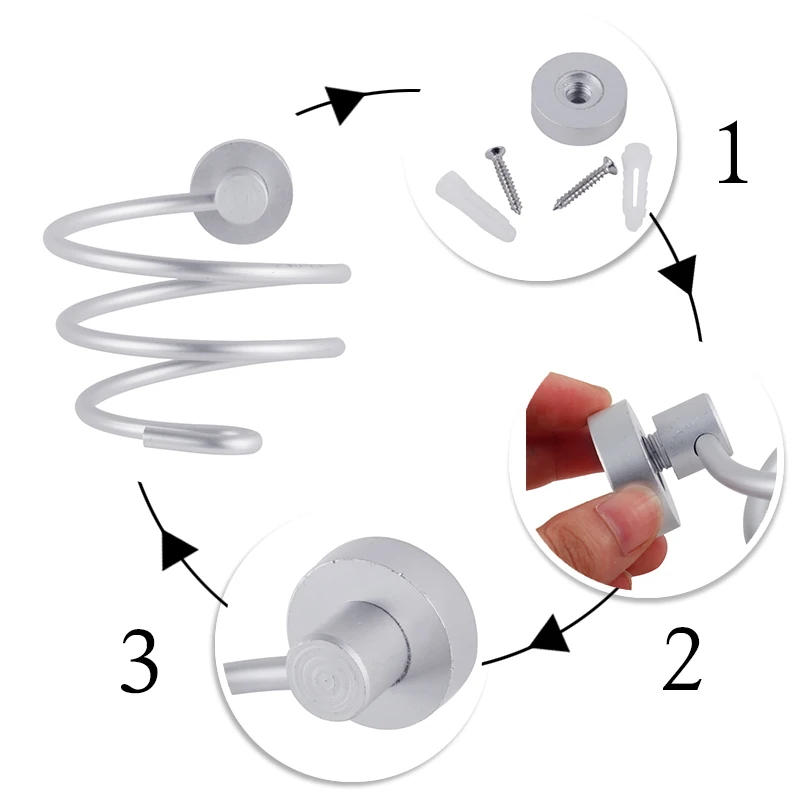 1

2

3