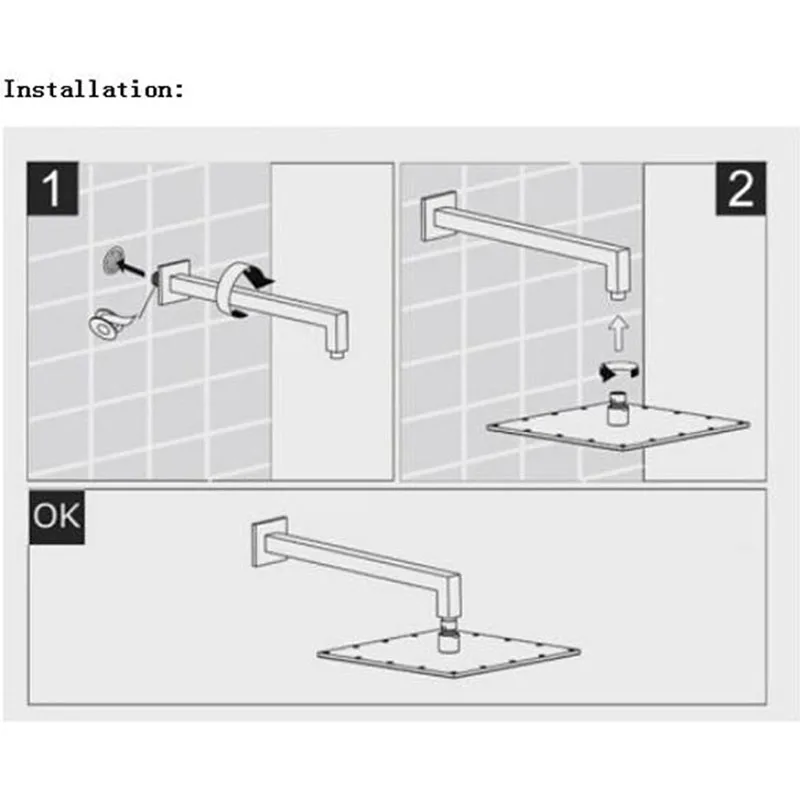 Installation:

1

2

OK