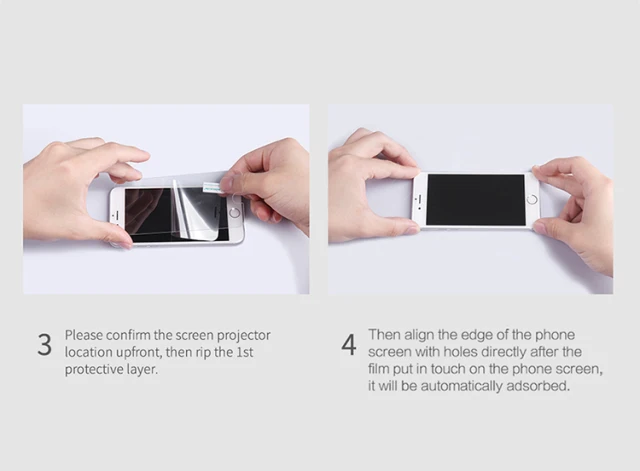 3 Please confirm the screen projector location upfront, then rip the 1st protective layer.

4 Then align the edge of the phone screen with holes directly after the film put in touch on the phone screen, it will be automatically adsorbed.