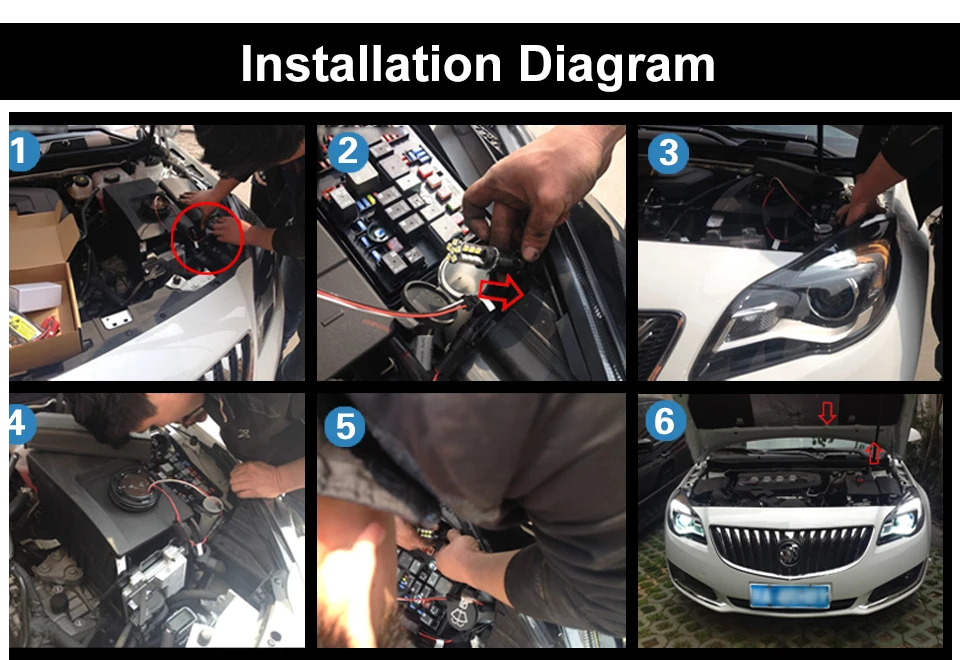 Installation Diagram

1

2

3

4

5

6