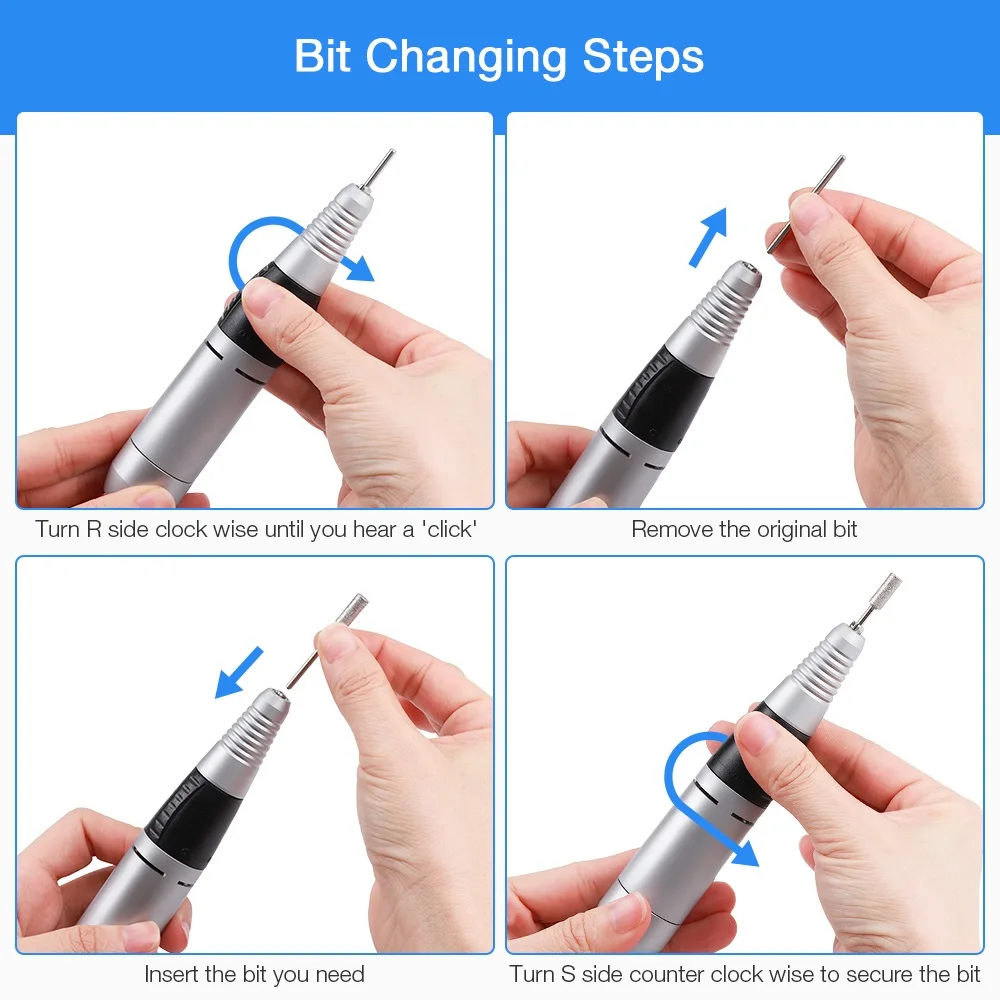 Bit Changing Steps

Turn R side clock wise until you hear a 'click'

Remove the original bit

Insert the bit you need

Turn S side counter clock wise to secure the bit