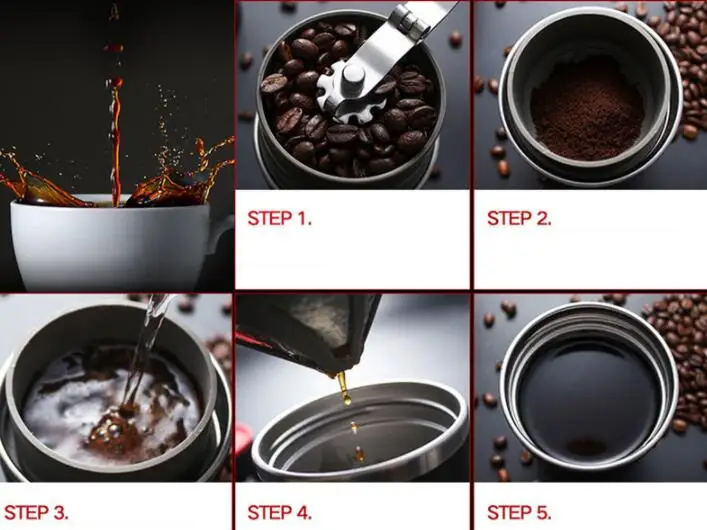 STEP 1.

STEP 2.

STEP 3.

STEP 4.

STEP 5.