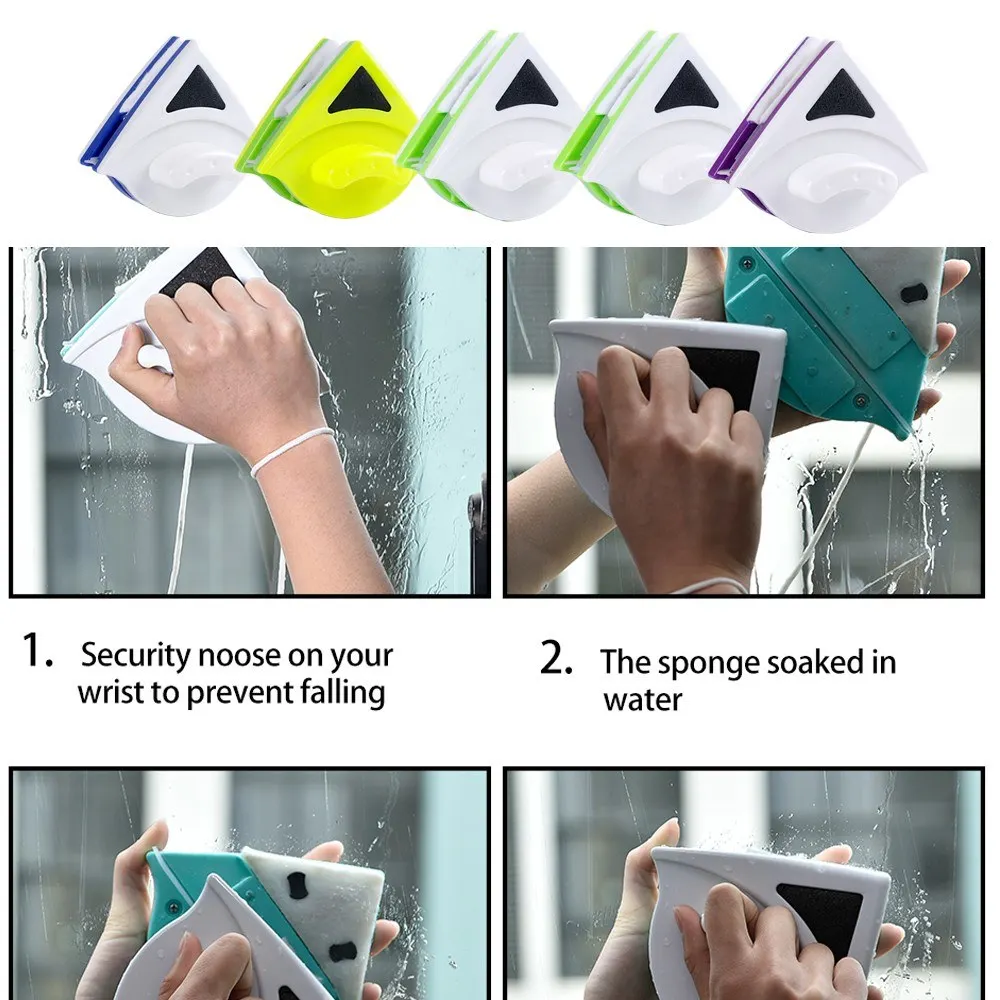 1. Security noose on your wrist to prevent falling

2. The sponge soaked in water