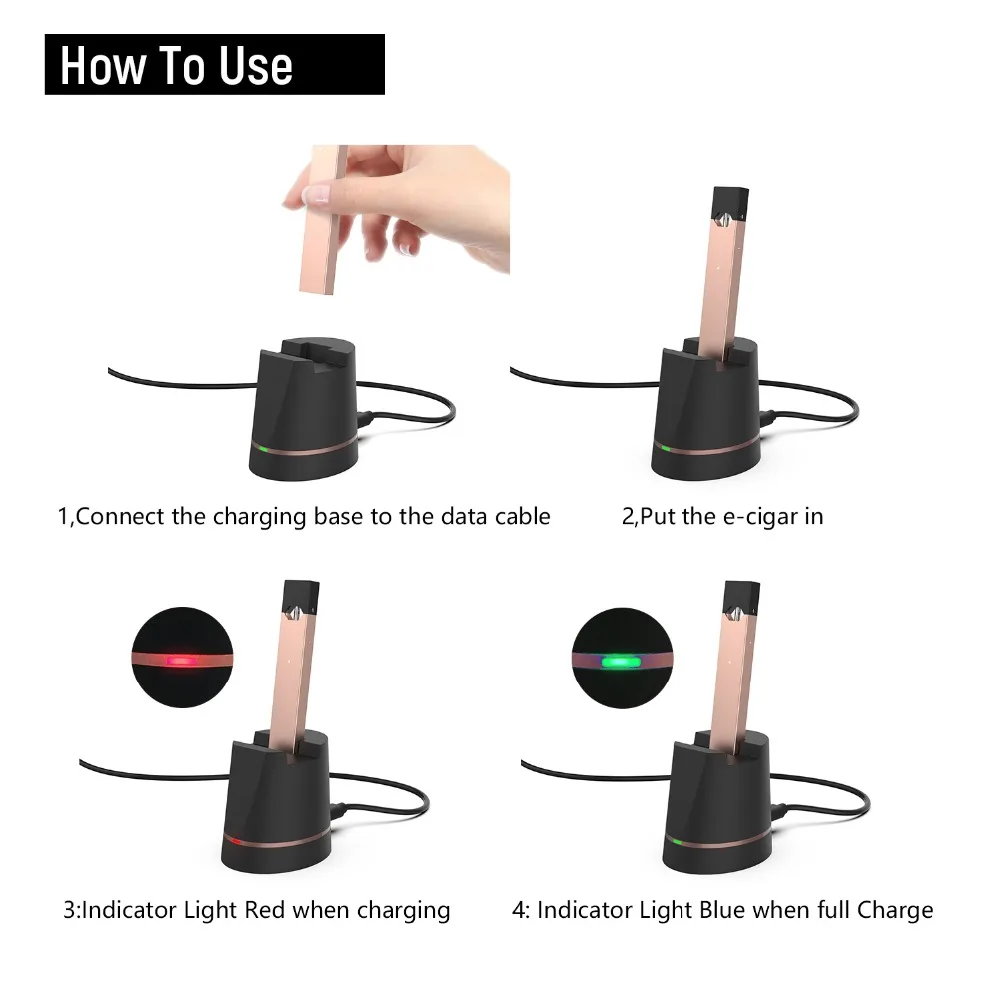 How To Use

1,Connect the charging base to the data cable

2,Put the e-cigar in

3:Indicator Light Red when charging

4: Indicator Light Blue when full Charge