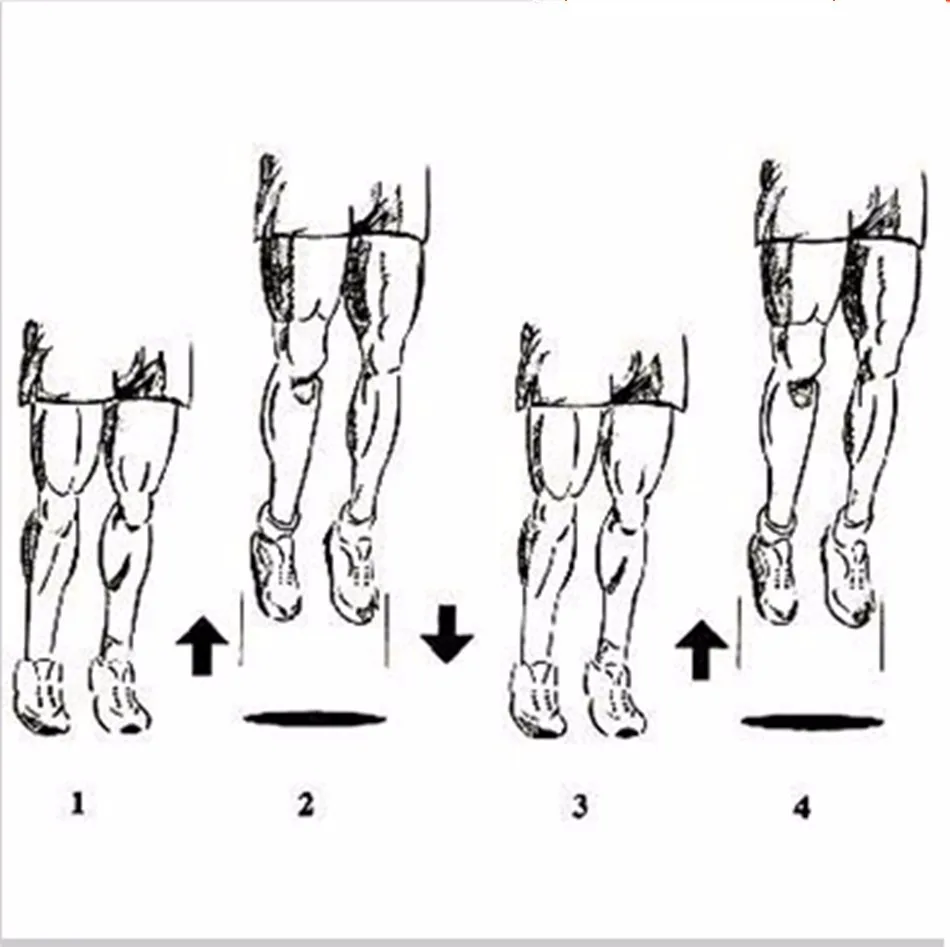 1 2 3 4