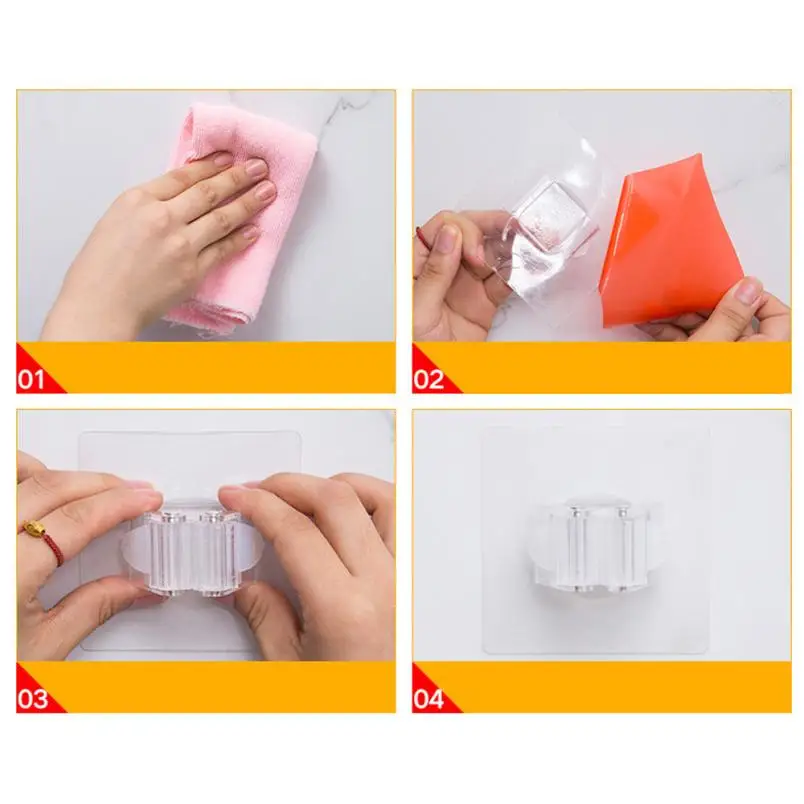 01

02

03

04