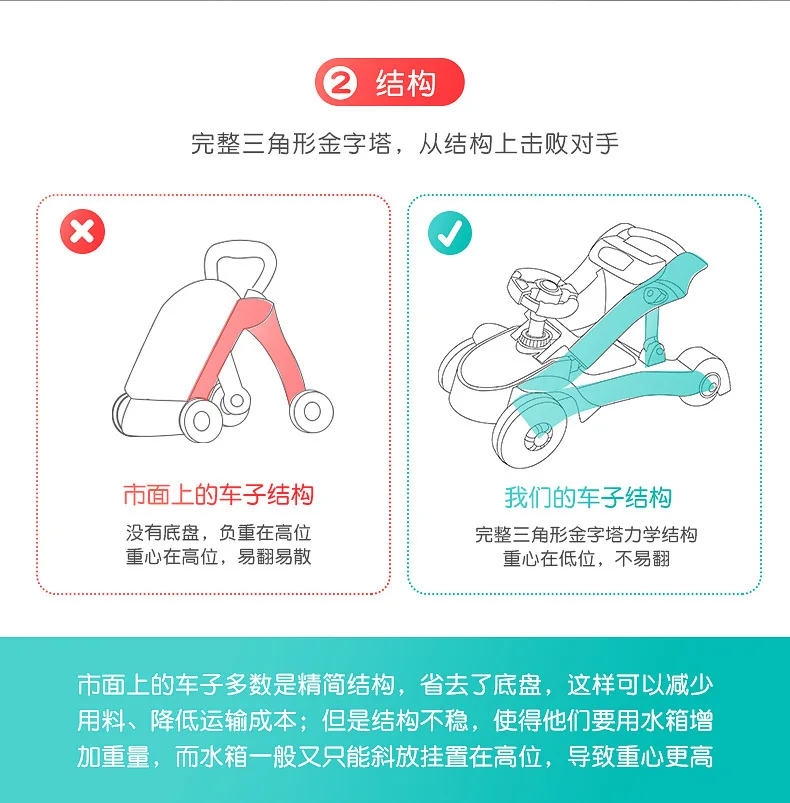 2 结构

完整三角形金字塔，从结构上击败对手

市面上的车子结构

没有底盘，负重在高位
重心在高位，易翻易散

我们的车子结构

完整三角形金字塔力学结构
重心在低位，不易翻

市面上的车子多数是精简结构，省去了底盘，这样可以减少用料、降低运输成本；但是结构不稳，使得他们要用水箱增加重量，而水箱一般又只能斜放挂置在高位，导致重心更高