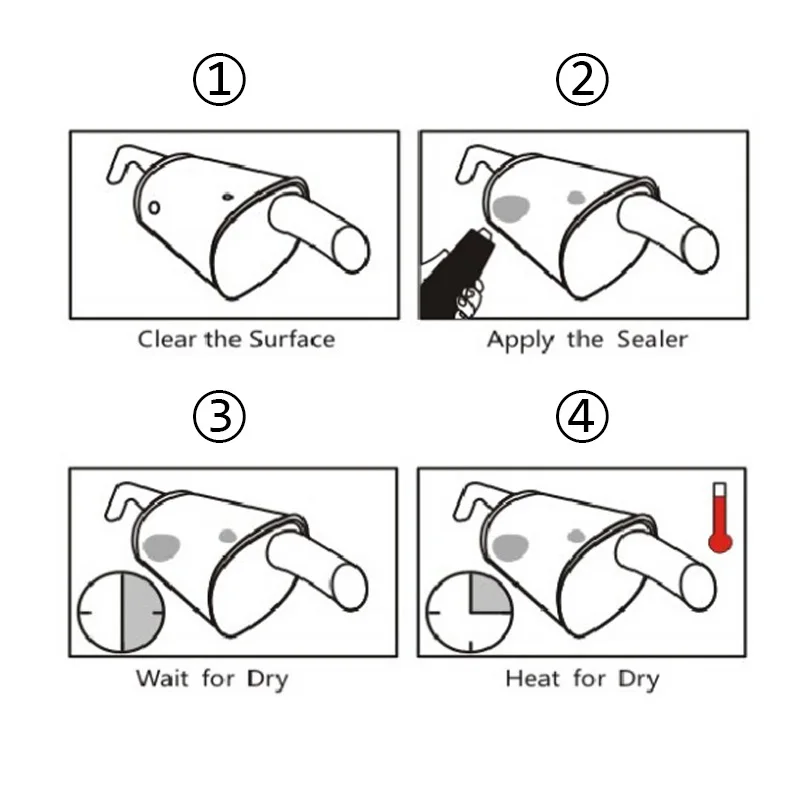 ①

Clear the Surface

②

Apply the Sealer

③

Wait for Dry

④

Heat for Dry