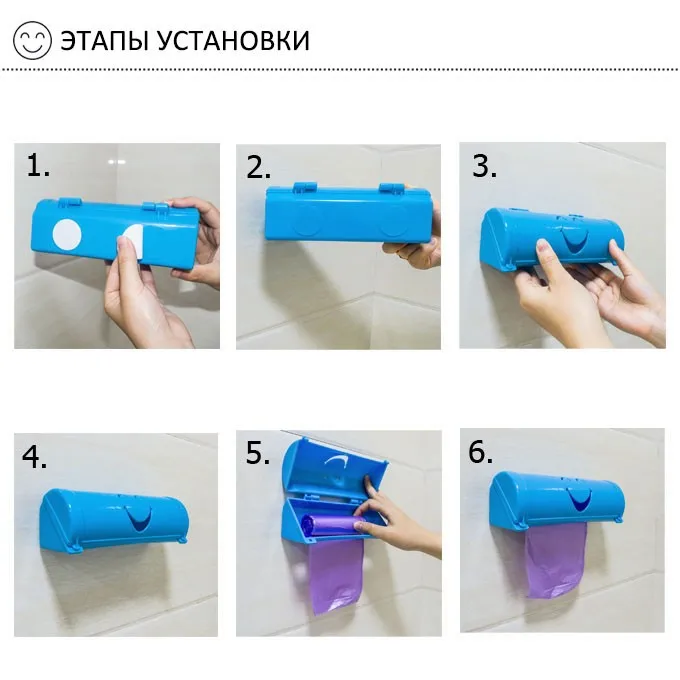 ЭТАПЫ УСТАНОВКИ

1.

2.

3.

4.

5.

6.