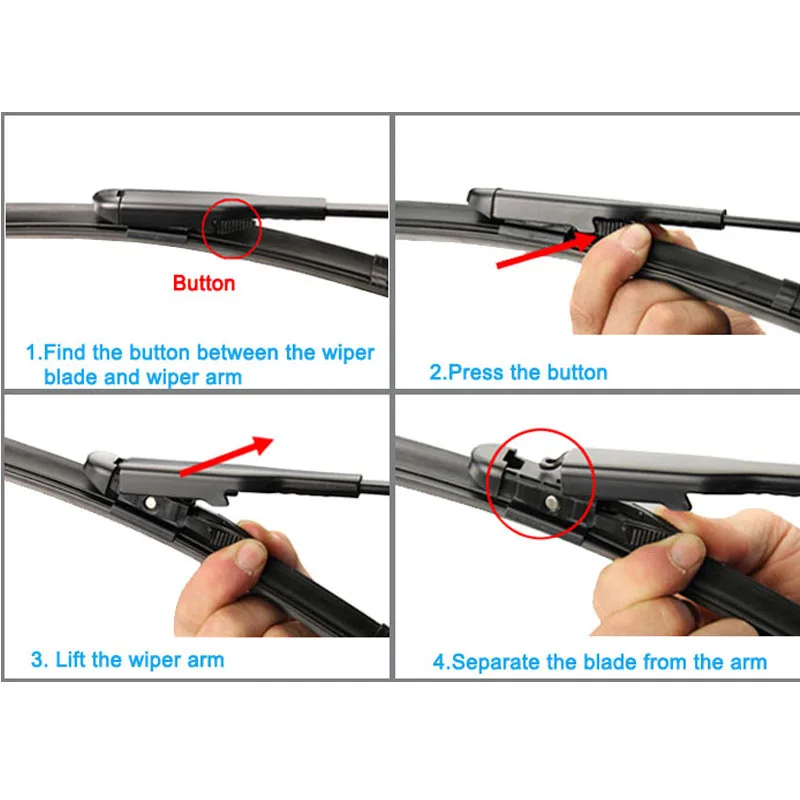 Button

1.Find the button between the wiper blade and wiper arm

2.Press the button

3. Lift the wiper arm

4.Separate the blade from the arm