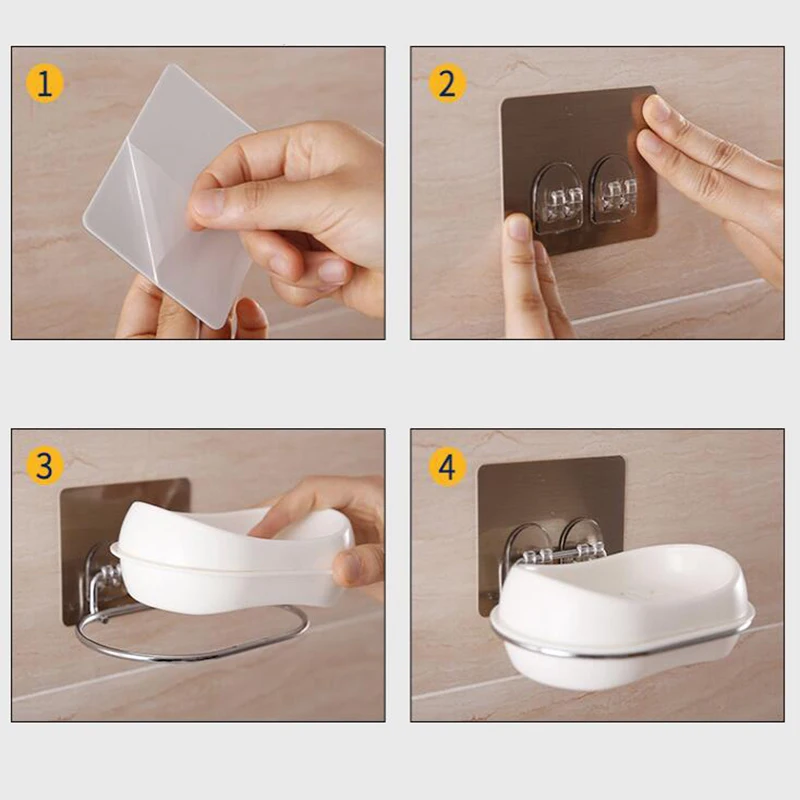 1

2

3

4