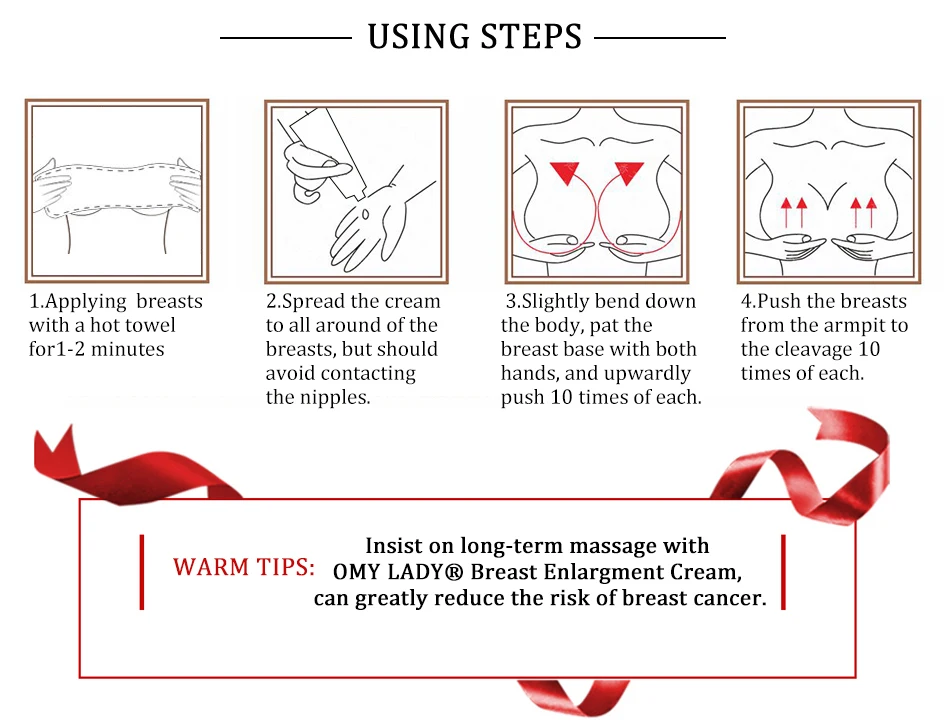 USING STEPS

1.Applying breasts with a hot towel for1-2 minutes

2.Spread the cream to all around of the breasts, but should avoid contacting the nipples.

3.Slightly bend down the body, pat the breast base with both hands, and upwardly push 10 times of each.

4.Push the breasts from the armpit to the cleavage 10 times of each.

WARM TIPS: Insist on long-term massage with OMY LADY® Breast Enlargment Cream, can greatly reduce the risk of breast cancer.