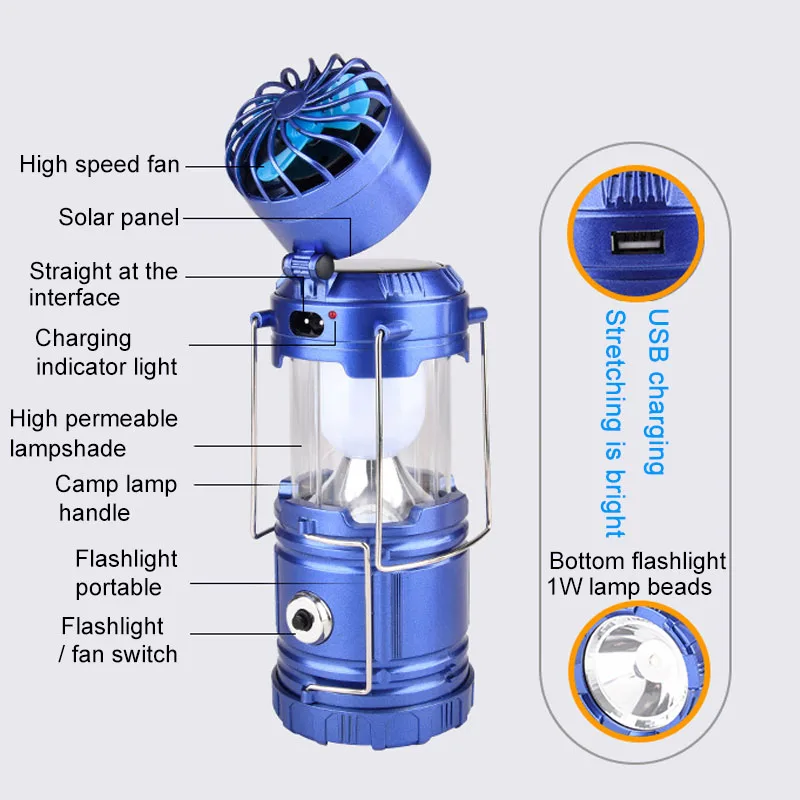 High speed fan

Solar panel

Straight at the interface

Charging indicator light

High permeable lampshade

Camp lamp handle

Flashlight portable

Flashlight / fan switch

USB charging

Stretching is bright

Bottom flashlight 1W lamp beads