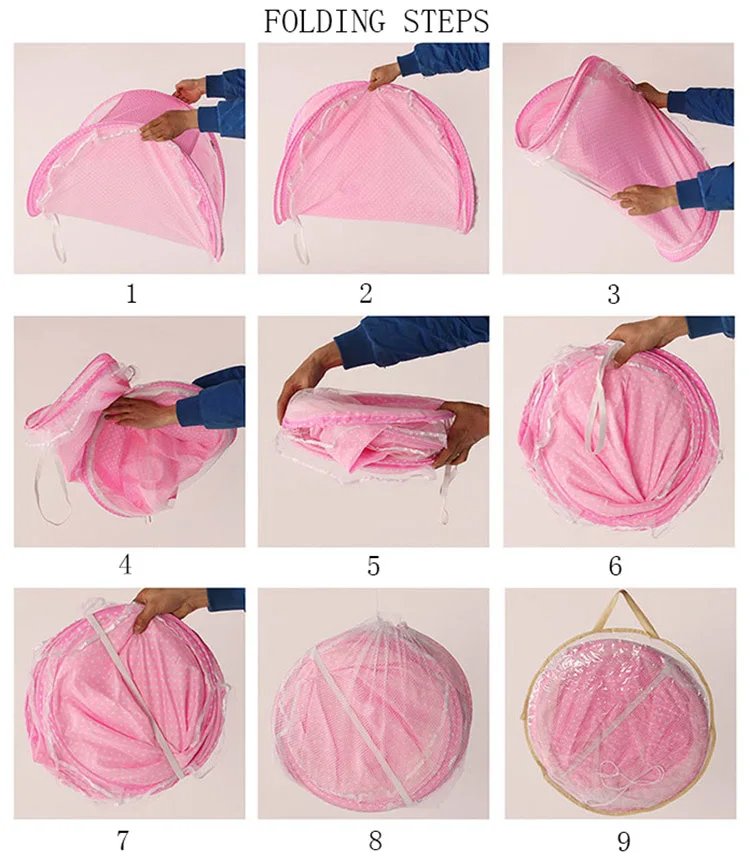 FOLDING STEPS

1

2

3

4

5

6

7

8

9