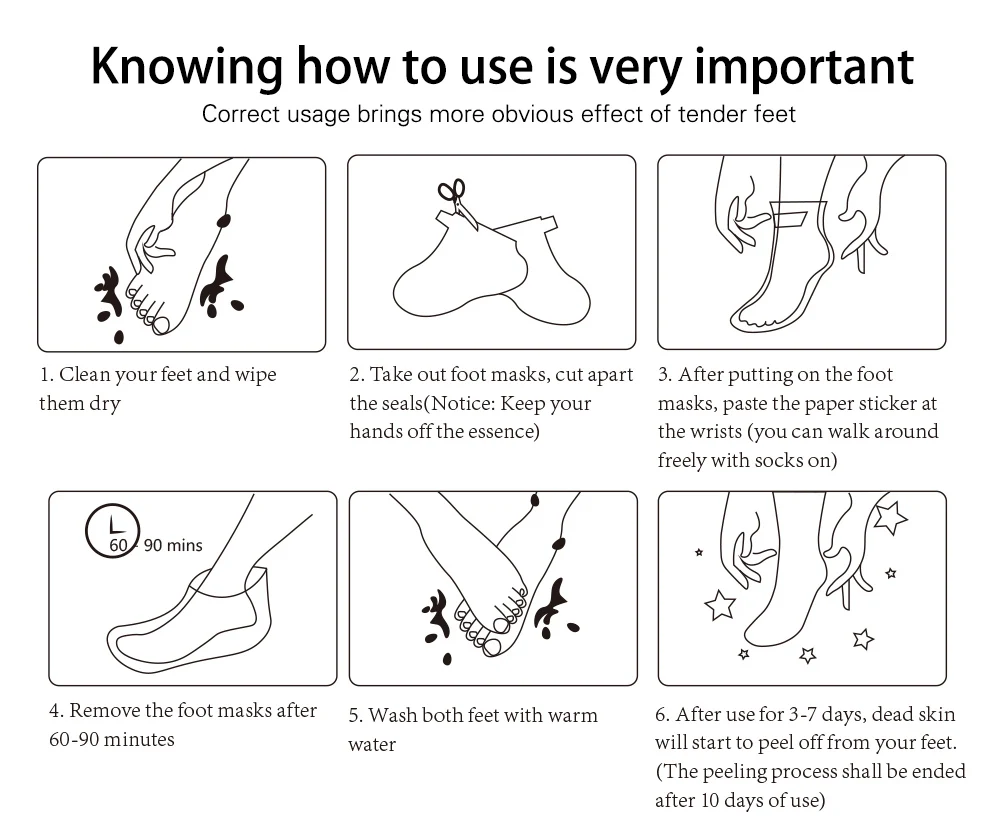 Knowing how to use is very important

Correct usage brings more obvious effect of tender feet

1. Clean your feet and wipe them dry

2. Take out foot masks, cut apart the seals(Notice: Keep your hands off the essence)

3. After putting on the foot masks, paste the paper sticker at the wrists (you can walk around freely with socks on)

60 90 mins

4. Remove the foot masks after 60-90 minutes

5. Wash both feet with warm water

6. After use for 3-7 days, dead skin will start to peel off from your feet. (The peeling process shall be ended after 10 days of use)