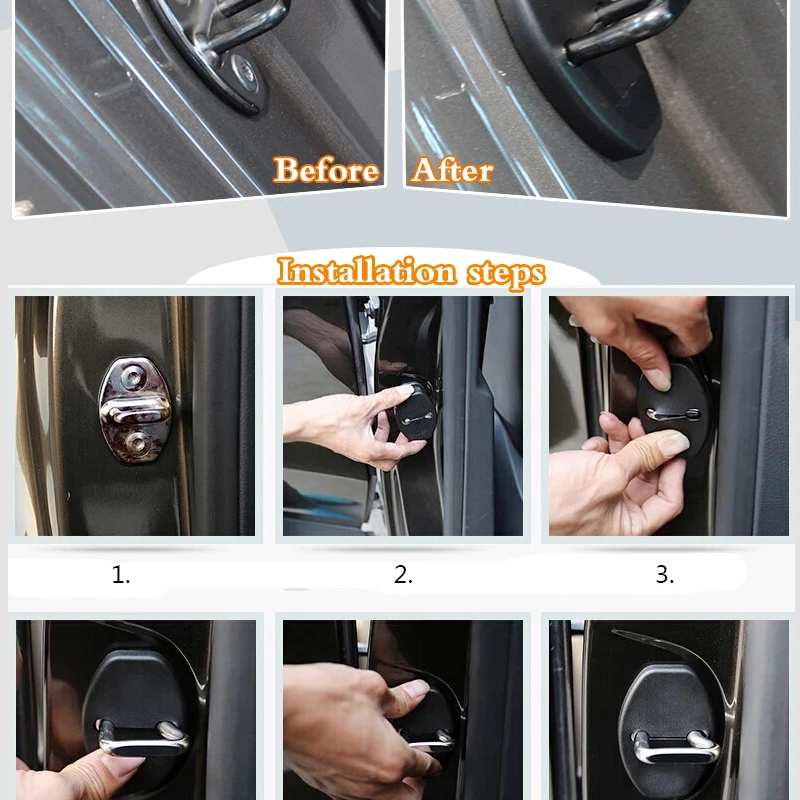 Before After

Installation steps

1.

2.

3.