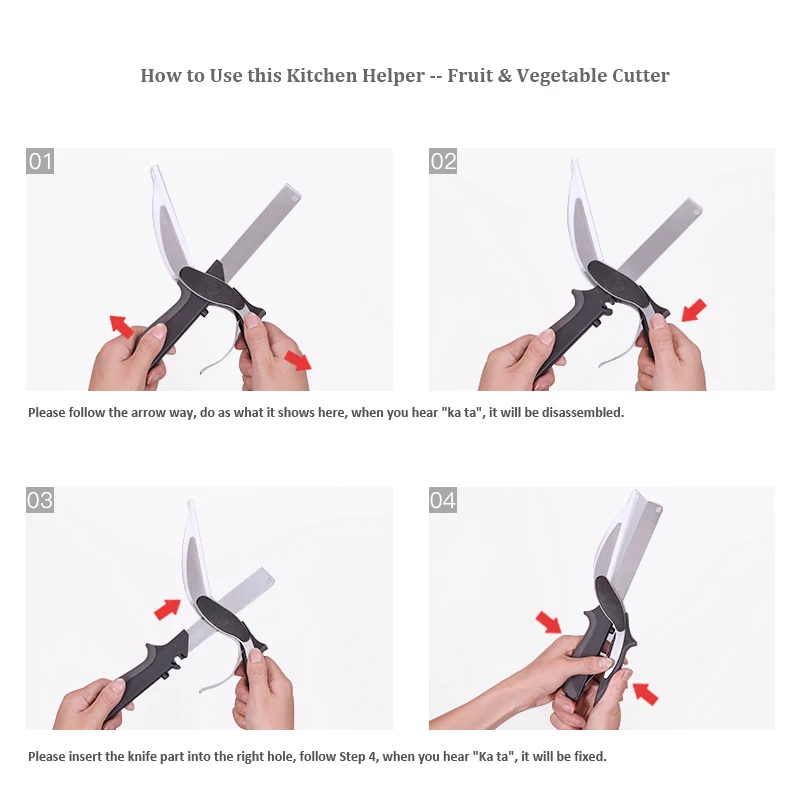 How to Use this Kitchen Helper -- Fruit & Vegetable Cutter

01

02

Please follow the arrow way, do as what it shows here, when you hear "ka ta", it will be disassembled.

03

04

Please insert the knife part into the right hole, follow Step 4, when you hear "Ka ta", it will be fixed.