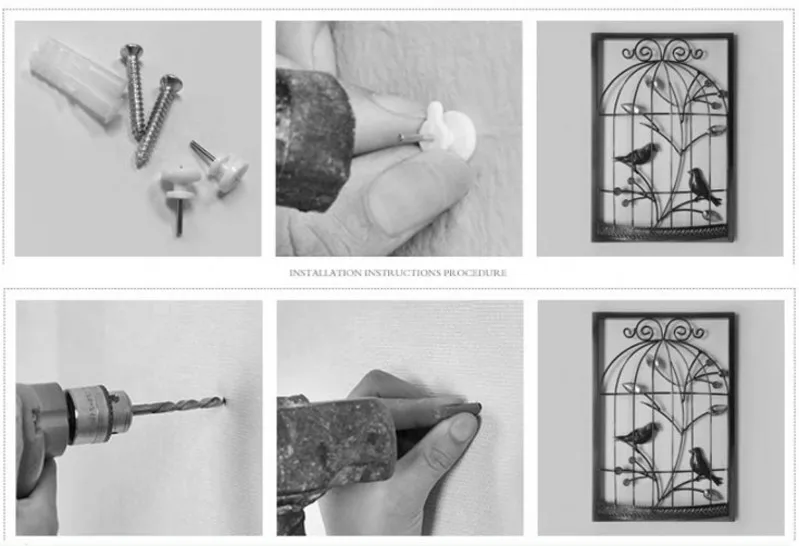 INSTALLATION INSTRUCTIONS PROCEDURE