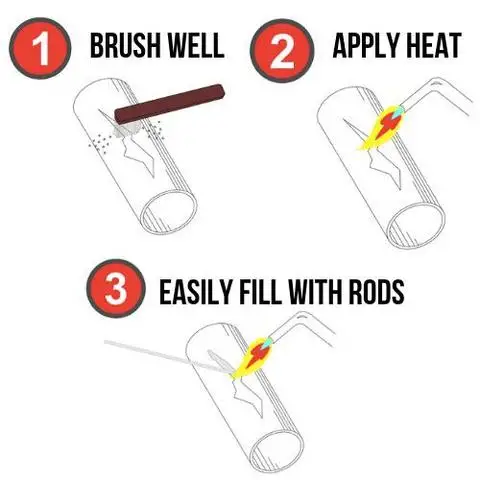 1 BRUSH WELL

2 APPLY HEAT

3 EASILY FILL WITH RODS