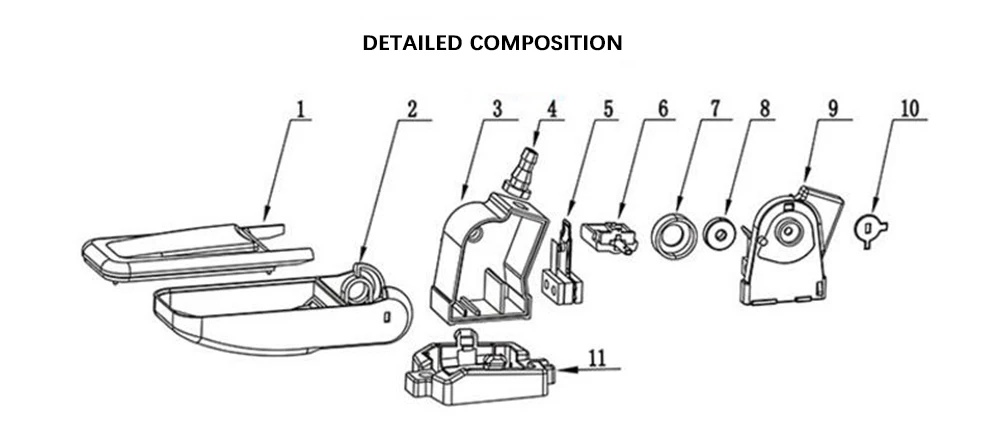 DETAILED COMPOSITION

1 2 3 4 5 6 7 8 9 10

11