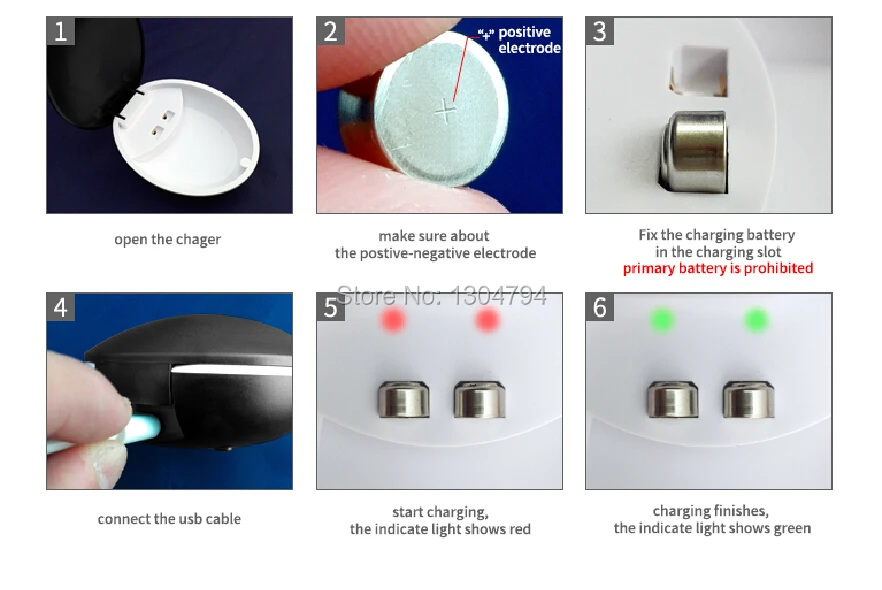 1

open the chager

2

"+" positive electrode

make sure about the postive-negative electrode

3

Fix the charging battery in the charging slot
primary battery is prohibited

Store No: 1304794

4

connect the usb cable

5

start charging, the indicate light shows red

6

charging finishes, the indicate light shows green