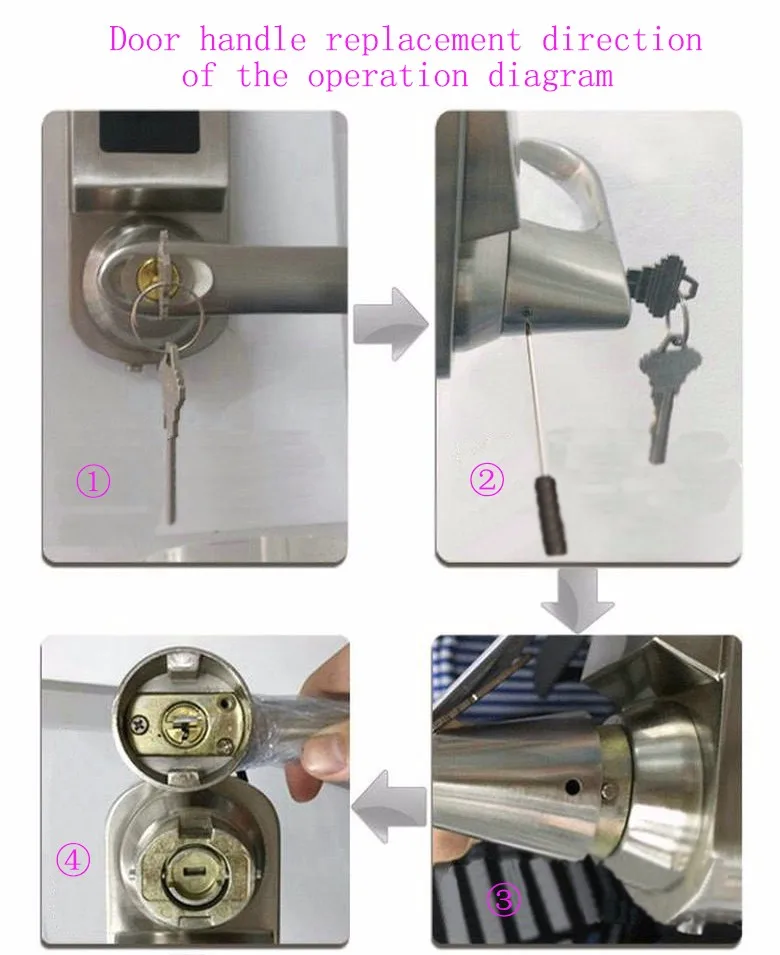 Door handle replacement direction of the operation diagram

①

②

③

④