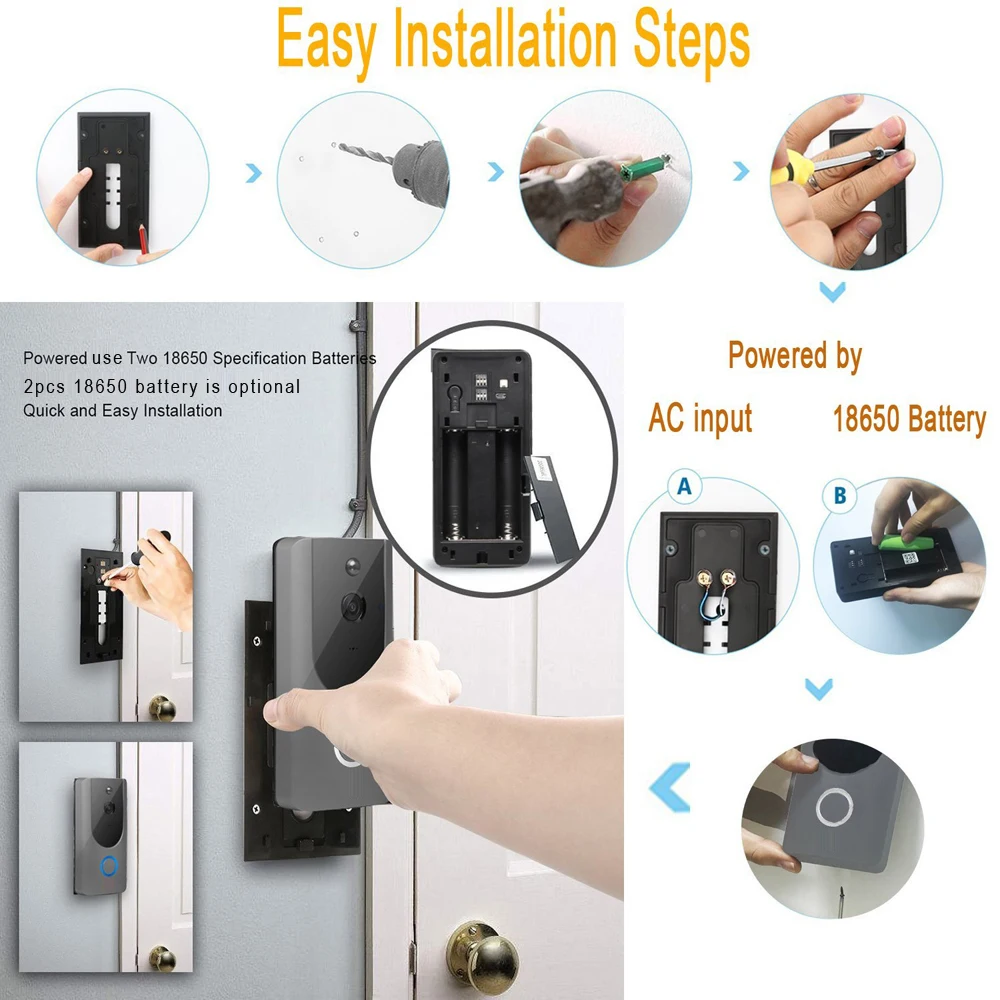 Easy Installation Steps

Powered use Two 18650 Specification Batteries
2pcs 18650 battery is optional
Quick and Easy Installation

Powered by

AC input

18650 Battery

A

B