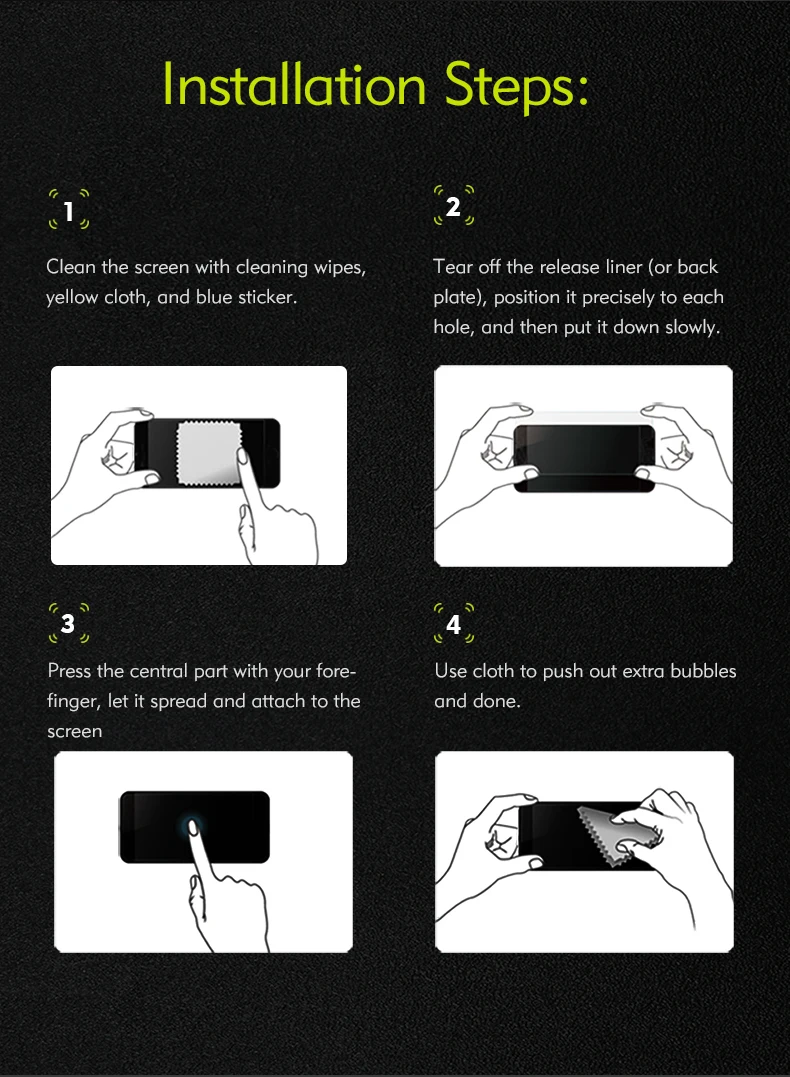 Installation Steps:

1

Clean the screen with cleaning wipes, yellow cloth, and blue sticker.

2

Tear off the release liner (or back plate), position it precisely to each hole, and then put it down slowly.

3

Press the central part with your forefinger, let it spread and attach to the screen

4

Use cloth to push out extra bubbles and done.