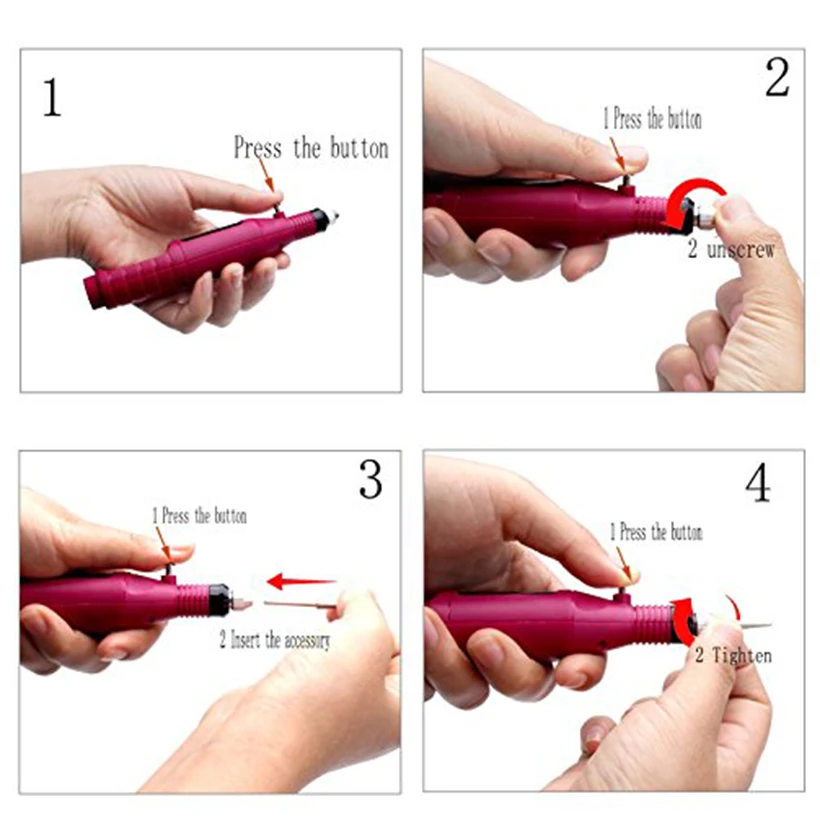 1

Press the button

2

1 Press the button

2 unscrew

3

1 Press the button

2 Insert the accessory

4

1 Press the button

2 Tighten