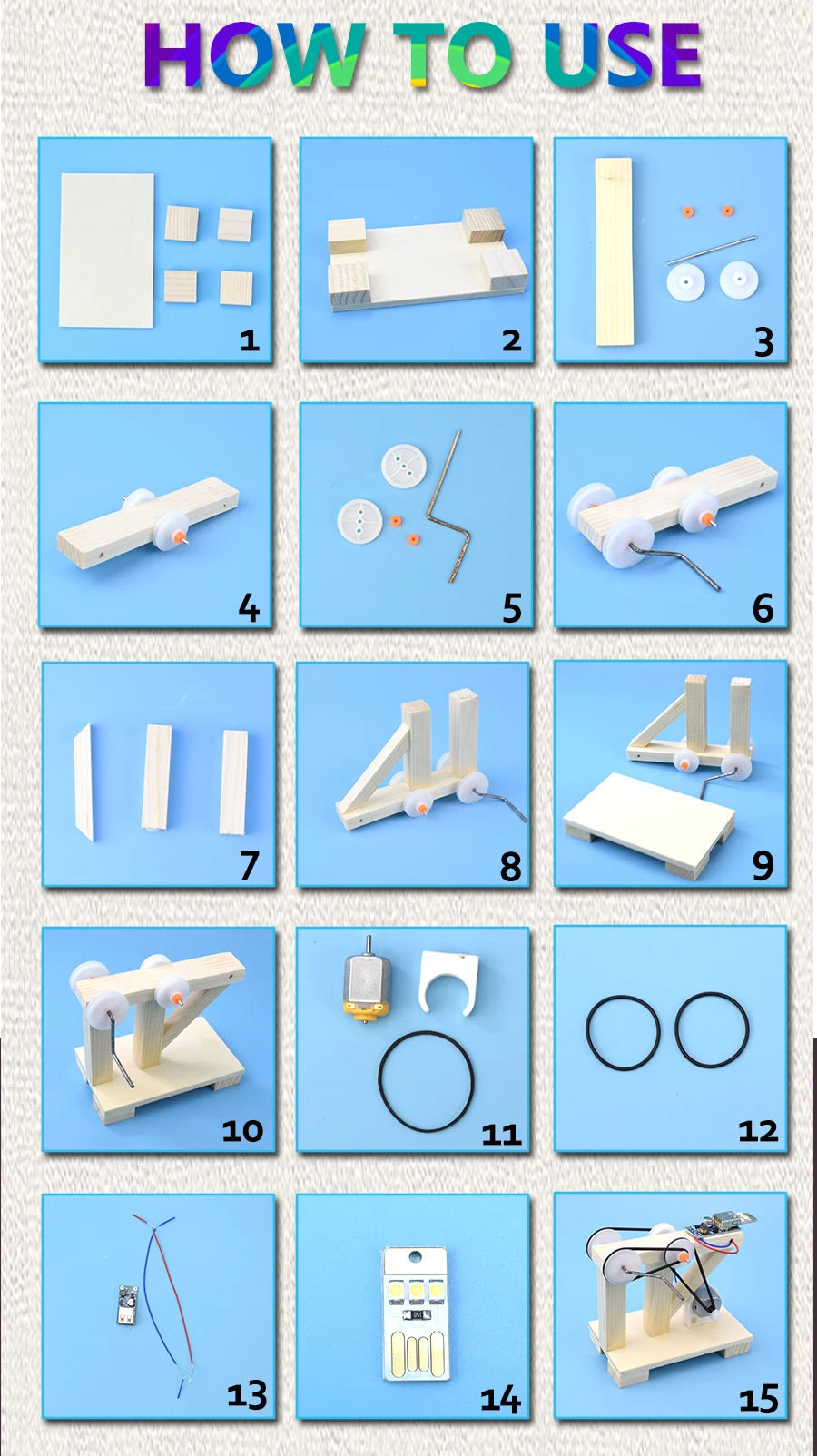 HOW TO USE

1

2

3

4

5

6

7

8

9

10

11

12

13

14

15