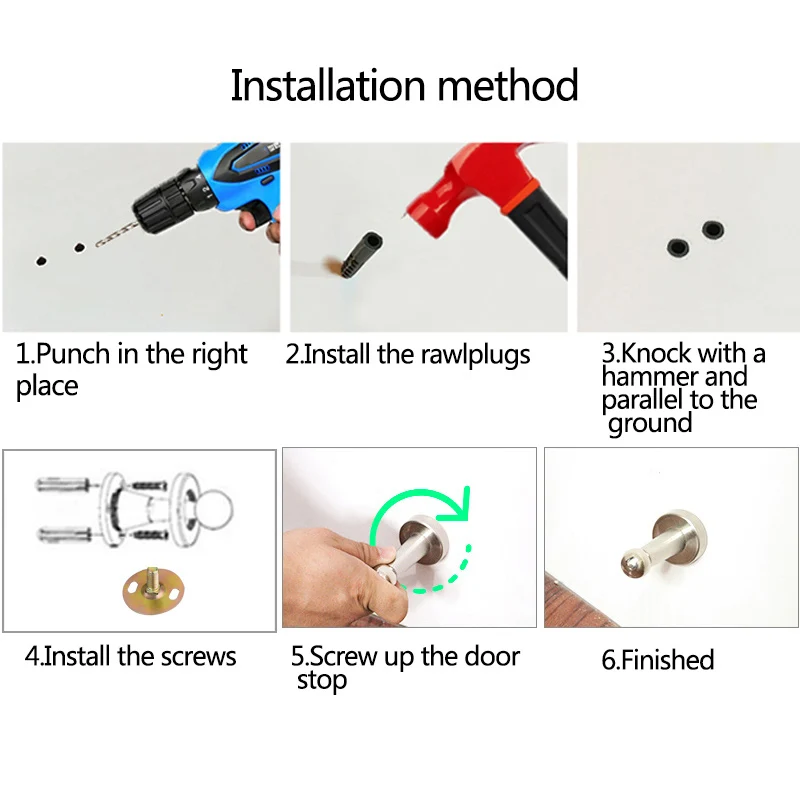 Installation method

1.Punch in the right place

2.Install the rawlplugs

3.Knock with a hammer and parallel to the ground

4.Install the screws

5.Screw up the door stop

6.Finished