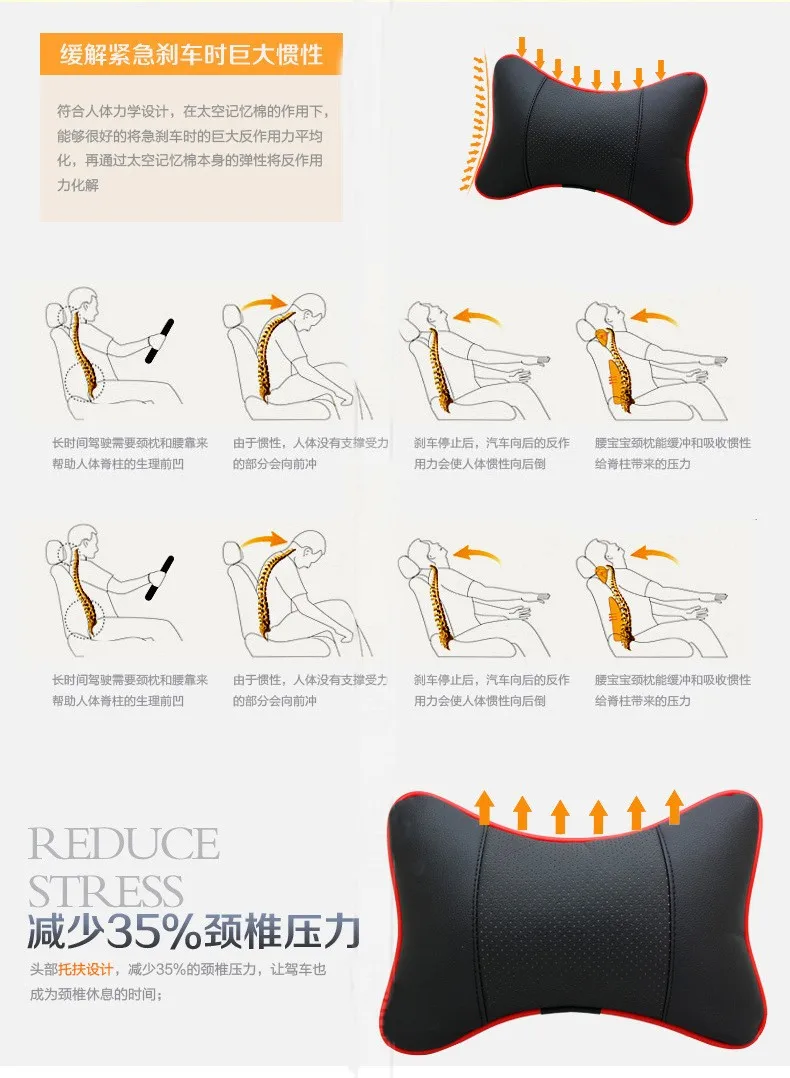 缓解紧急刹车时巨大惯性

符合人体力学设计，在太空记忆棉的作用下，能够很好的将急刹车时的巨大反作用力平均化，再通过太空记忆棉本身的弹性将反作用力化解

长时间驾驶需要颈枕和腰靠来帮助人体脊柱的生理前凹

由于惯性，人体没有支撑受力的部分会向前冲

刹车停止后，汽车向后的反作用力会使人体惯性向后倒

腰宝宝颈枕能缓冲和吸收惯性给脊柱带来的压力

长时间驾驶需要颈枕和腰靠来帮助人体脊柱的生理前凹

由于惯性，人体没有支撑受力的部分会向前冲

刹车停止后，汽车向后的反作用力会使人体惯性向后倒

腰宝宝颈枕能缓冲和吸收惯性给脊柱带来的压力

REDUCE STRESS

减少35%颈椎压力

头部托扶设计，减少35%的颈椎压力，让驾车也成为颈椎休息的时间；