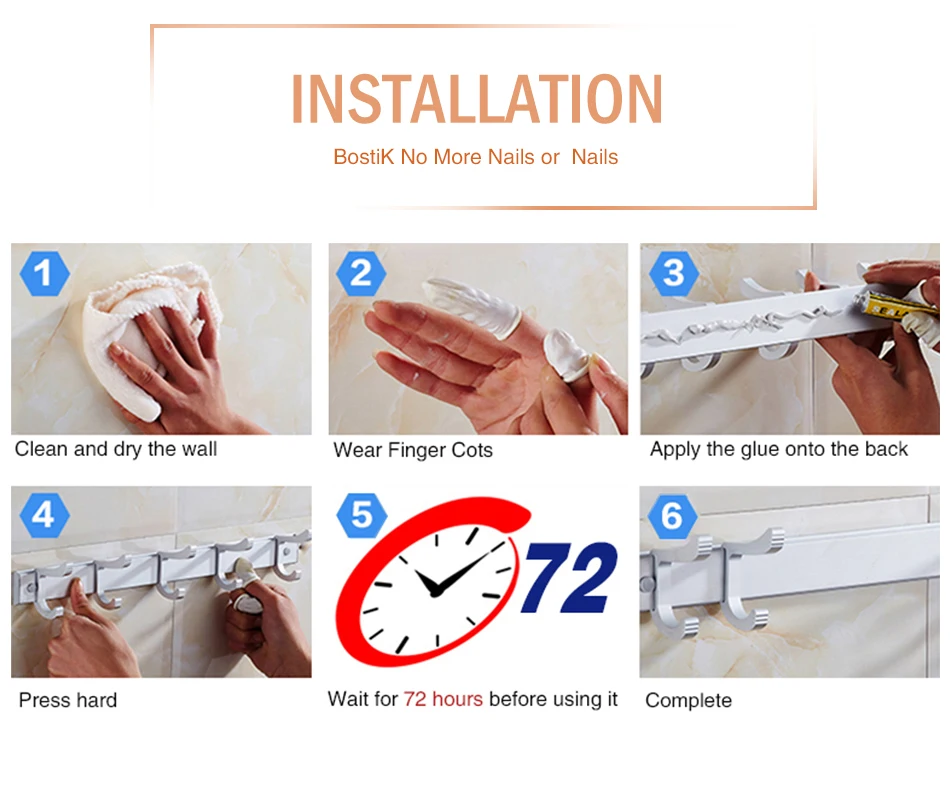 INSTALLATION

BostiK No More Nails or Nails

1

Clean and dry the wall

2

Wear Finger Cots

3

Apply the glue onto the back

4

Press hard

5

72

Wait for 72 hours before using it

6

Complete