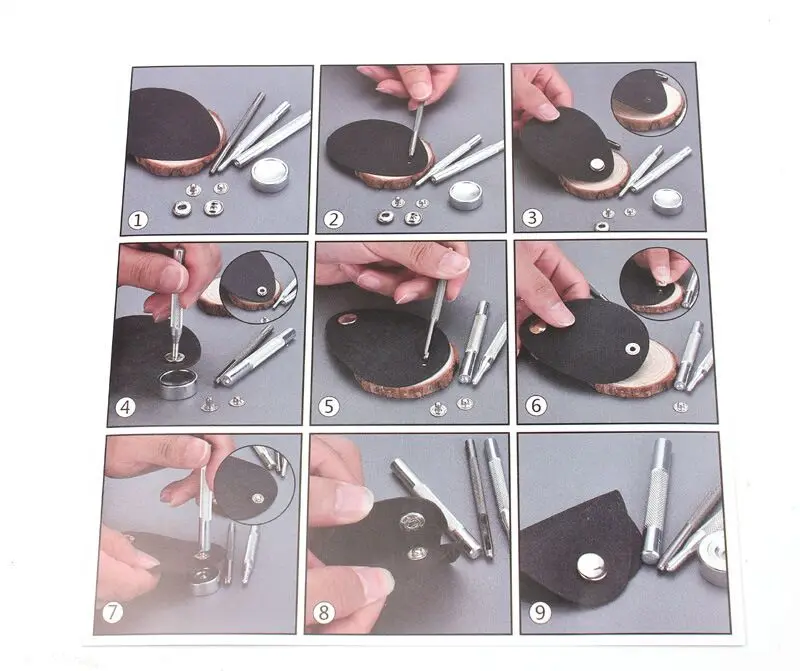 1

2

3

4

5

6

7

8

9