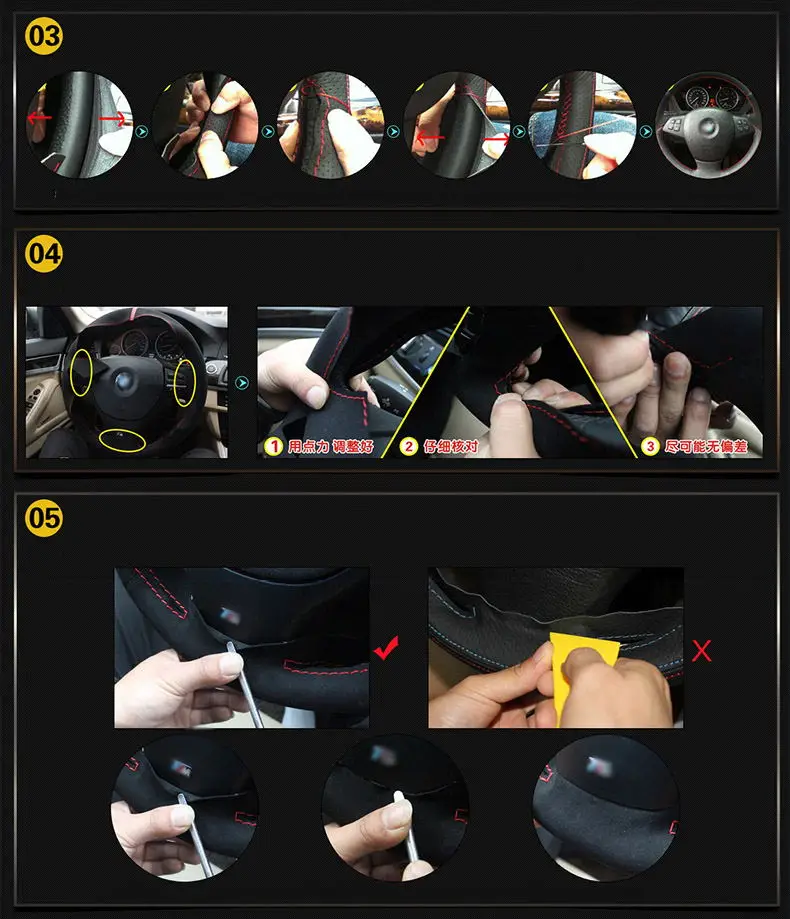 03

04

1 用点力 调整好
2 仔细核对
3 尽可能无偏差

05

X