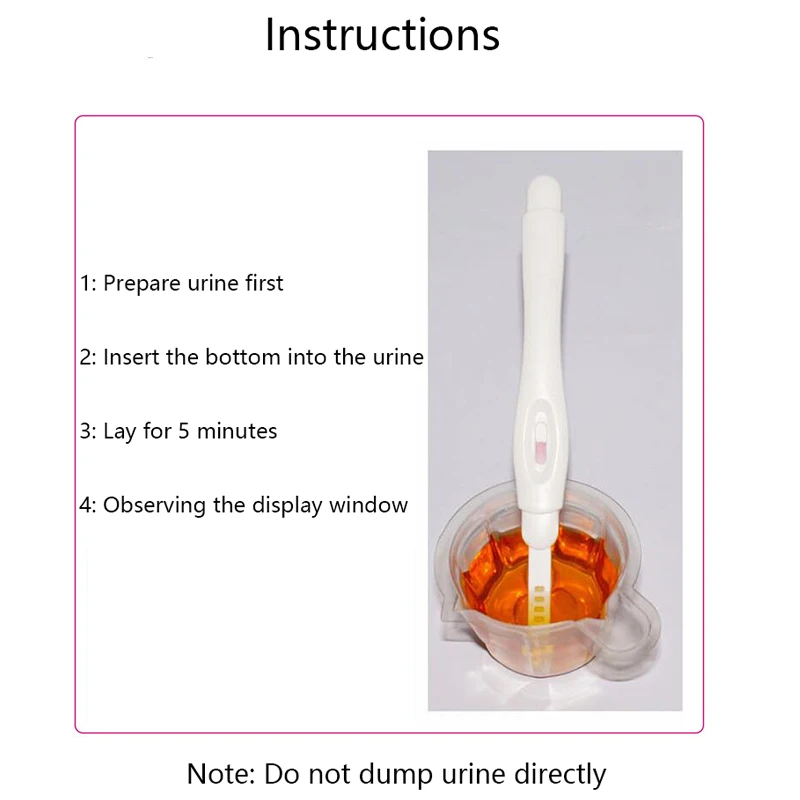 Instructions

1: Prepare urine first

2: Insert the bottom into the urine

3: Lay for 5 minutes

4: Observing the display window

Note: Do not dump urine directly