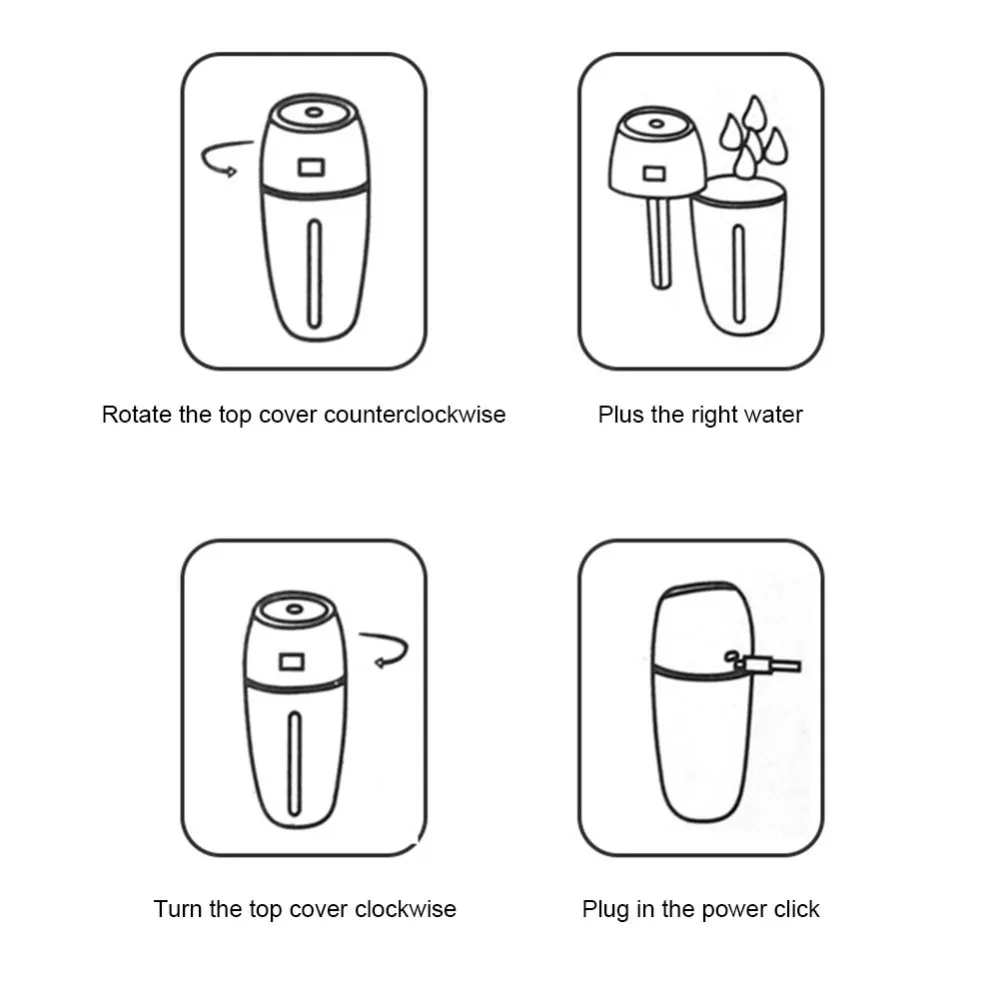 Rotate the top cover counterclockwise

Plus the right water

Turn the top cover clockwise

Plug in the power click