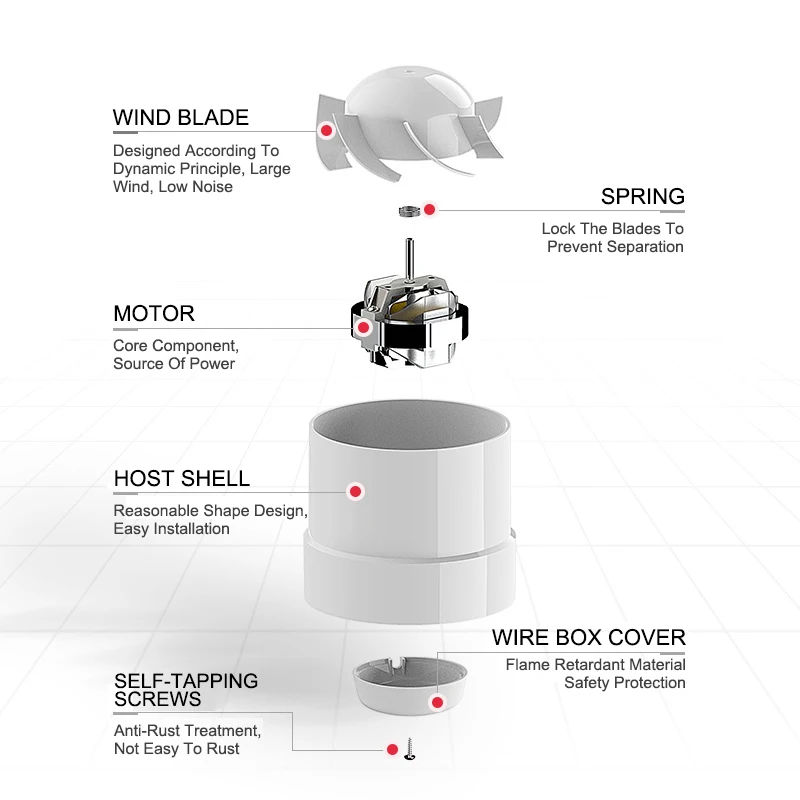 WIND BLADE
Designed According To Dynamic Principle, Large Wind, Low Noise

SPRING
Lock The Blades To Prevent Separation

MOTOR
Core Component, Source Of Power

HOST SHELL
Reasonable Shape Design, Easy Installation

WIRE BOX COVER
Flame Retardant Material Safety Protection

SELF-TAPPING SCREWS
Anti-Rust Treatment, Not Easy To Rust