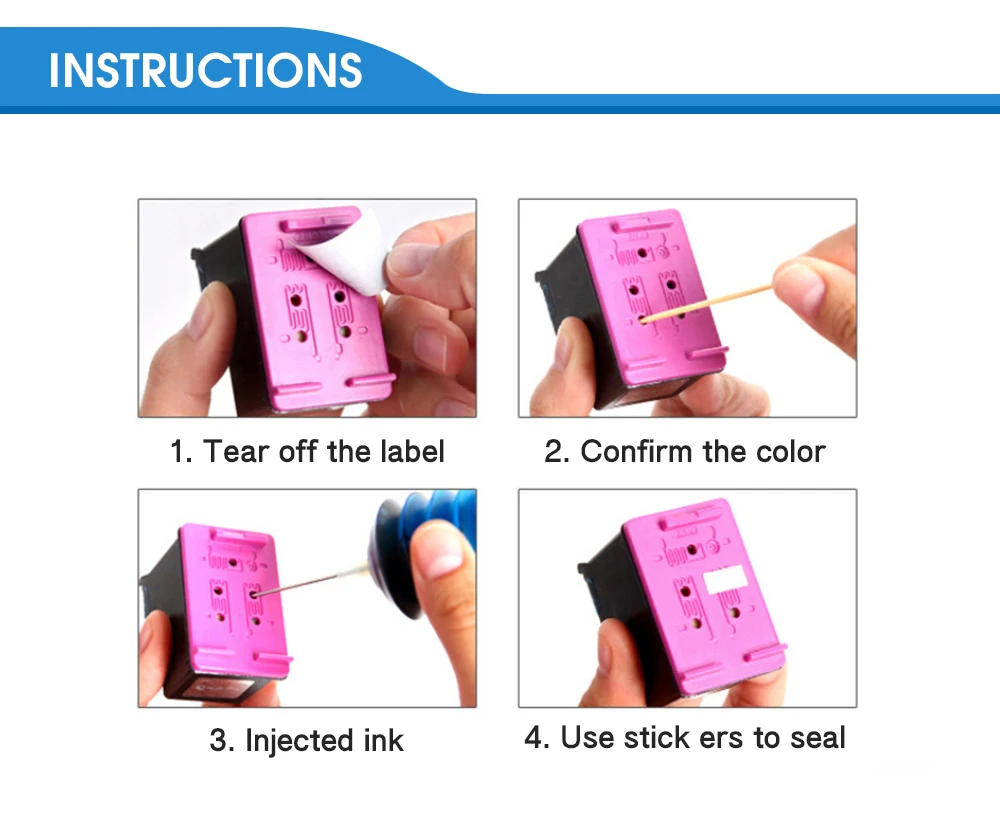 INSTRUCTIONS

1. Tear off the label

2. Confirm the color

3. Injected ink

4. Use stick ers to seal