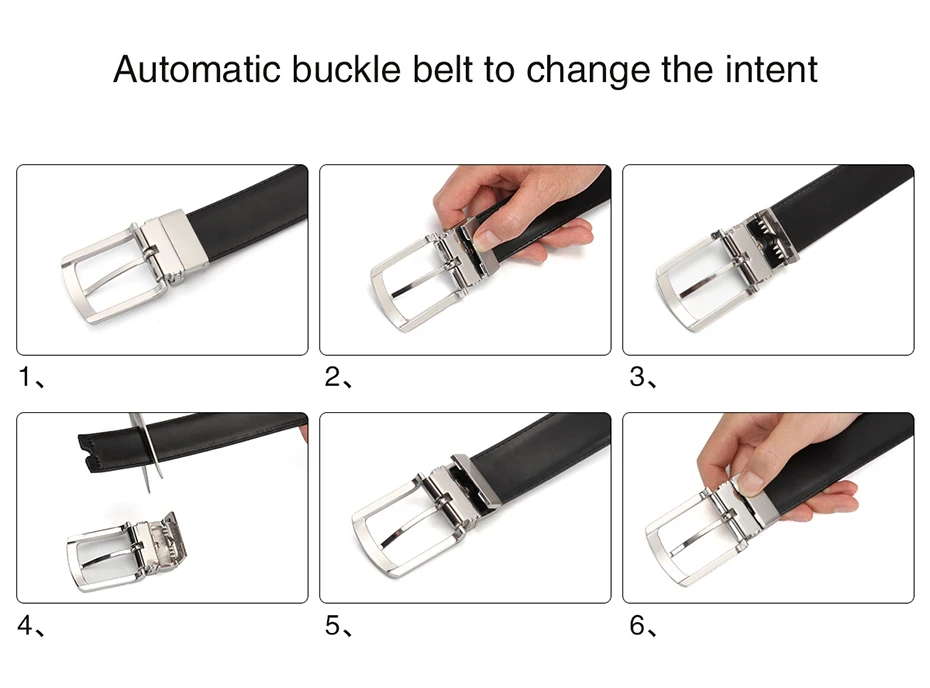 Automatic buckle belt to change the intent

1、

2、

3、

4、

5、

6、