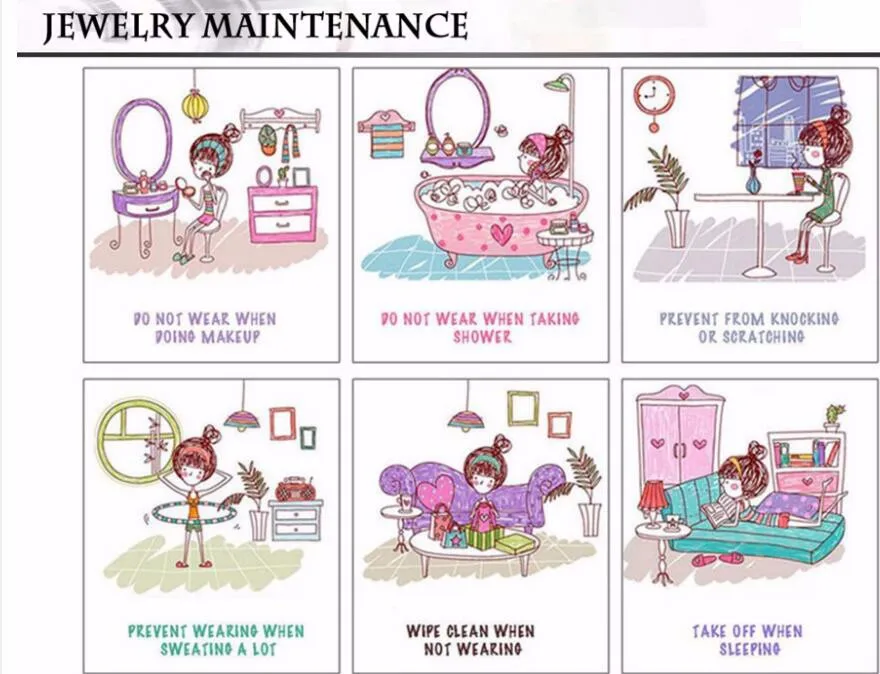 JEWELRY MAINTENANCE

DO NOT WEAR WHEN DOING MAKEUP

DO NOT WEAR WHEN TAKING SHOWER

PREVENT FROM KNOCKING OR SCRATCHING

PREVENT WEARING WHEN SWEATING A LOT

WIPE CLEAN WHEN NOT WEARING

TAKE OFF WHEN SLEEPING