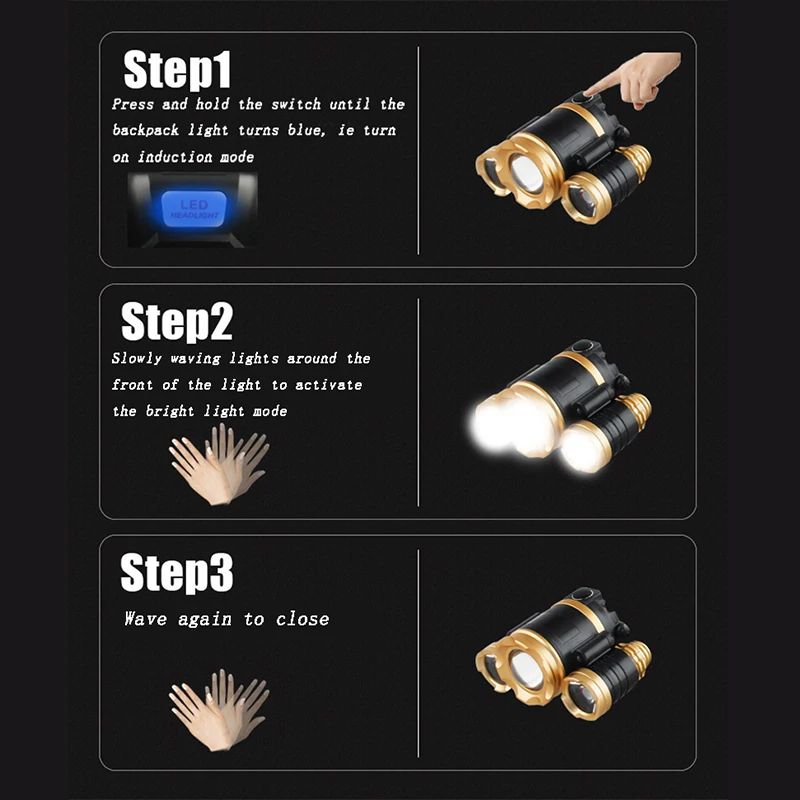 Step1

Press and hold the switch until the backpack light turns blue, ie turn on induction mode

LED
HEADLIGHT

Step2

Slowly waving lights around the front of the light to activate the bright light mode

Step3

Wave again to close