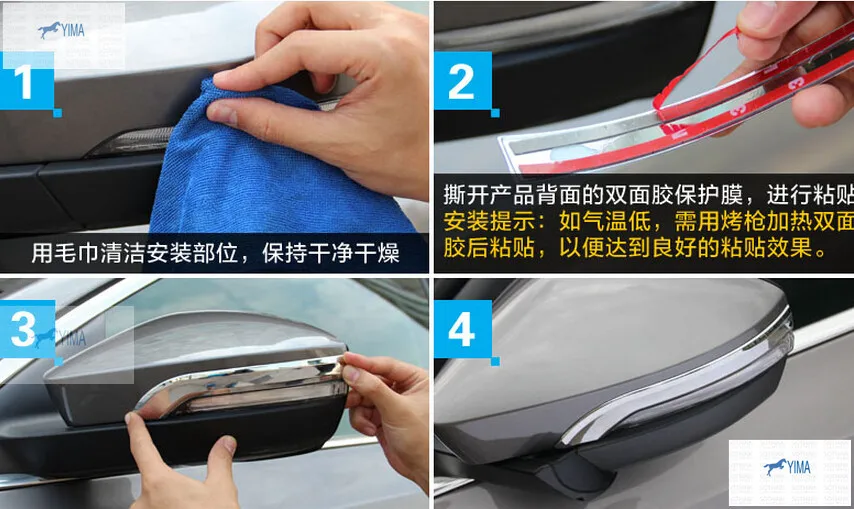 YIMA

1

用毛巾清洁安装部位，保持干净干燥

2

撕开产品背面的双面胶保护膜，进行粘贴
安装提示：如气温低，需用烤枪加热双面胶后粘贴，以便达到良好的粘贴效果。

3

YIMA

4

YIMA