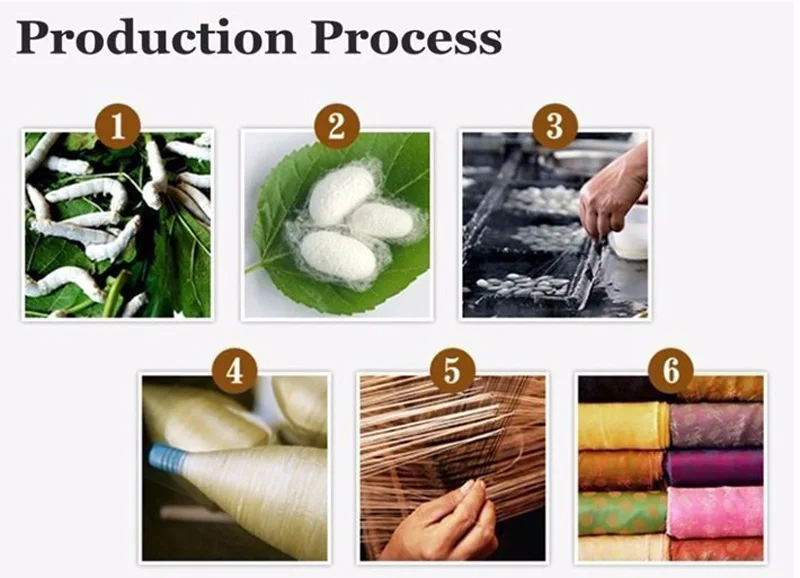 Production Process

1

2

3

4

5

6