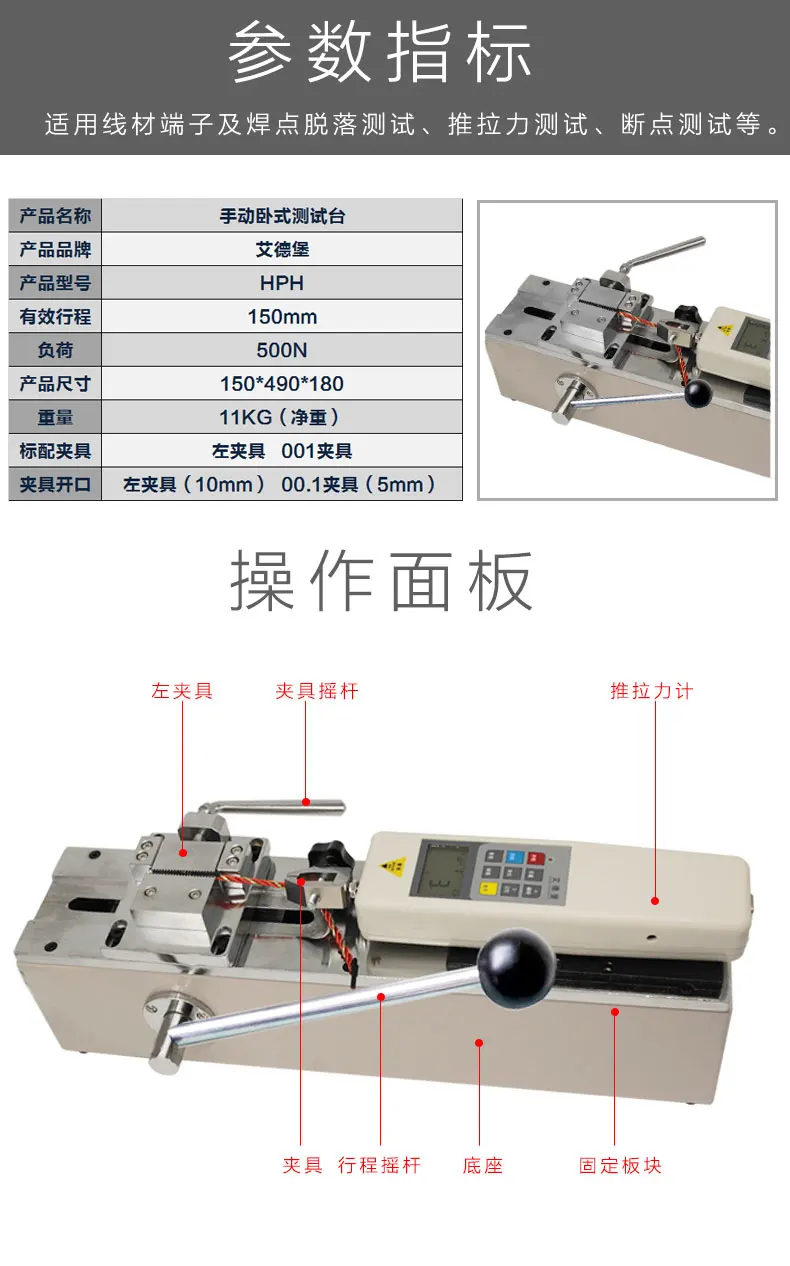 参数指标

适用线材端子及焊点脱落测试、推拉力测试、断点测试等。

| 产品名称 | 手动卧式测试台 |
|---|---|
| 产品品牌 | 艾德堡 |
| 产品型号 | HPH |
| 有效行程 | 150mm |
| 负荷 | 500N |
| 产品尺寸 | 150*490*180 |
| 重量 | 11KG（净重） |
| 标配夹具 | 左夹具　001夹具 |
| 夹具开口 | 左夹具（10mm）　00.1夹具（5mm） |

操作面板

左夹具
夹具摇杆
推拉力计
夹具
行程摇杆
底座
固定板块