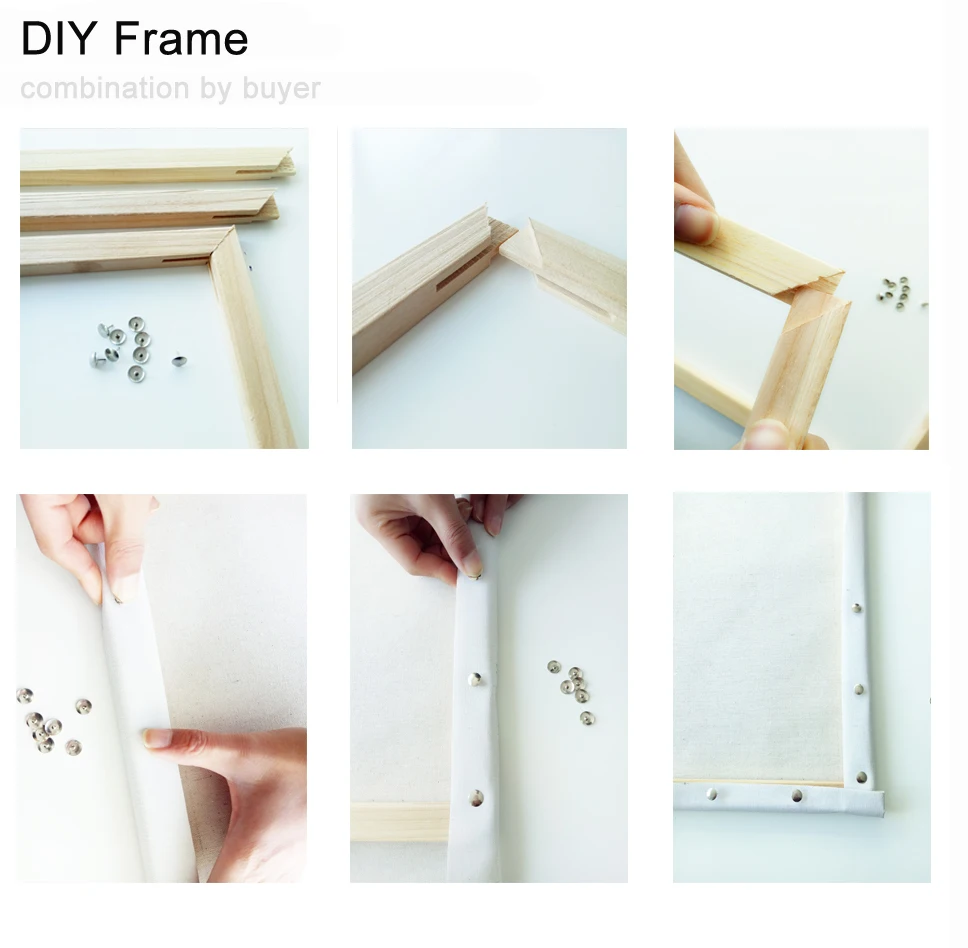 DIY Frame
combination by buyer